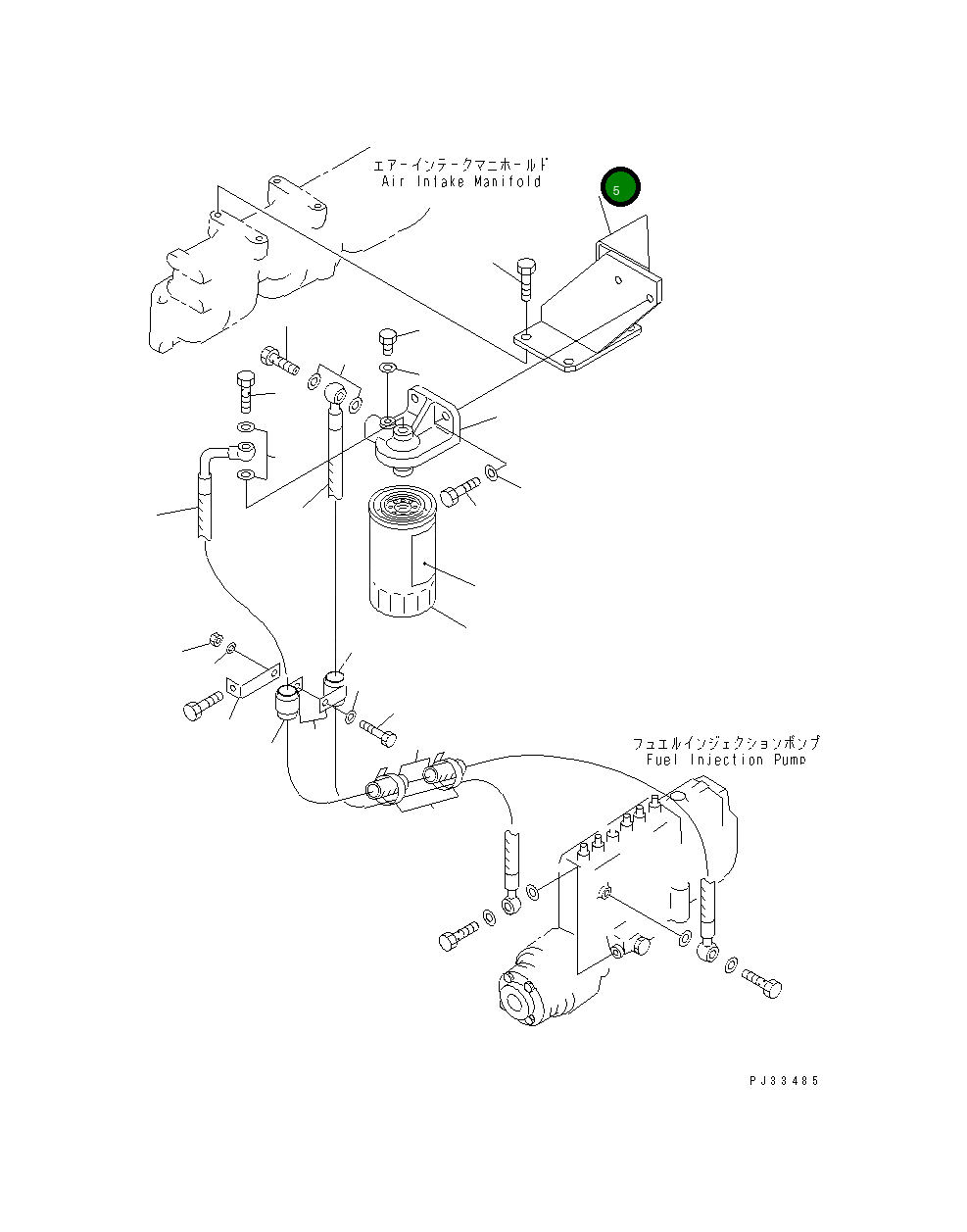 エアーインテークマニホールド
Air Intake Manifold

5

フュエルインジェクションポンプ
Fuel Injection Pump

PJ33485