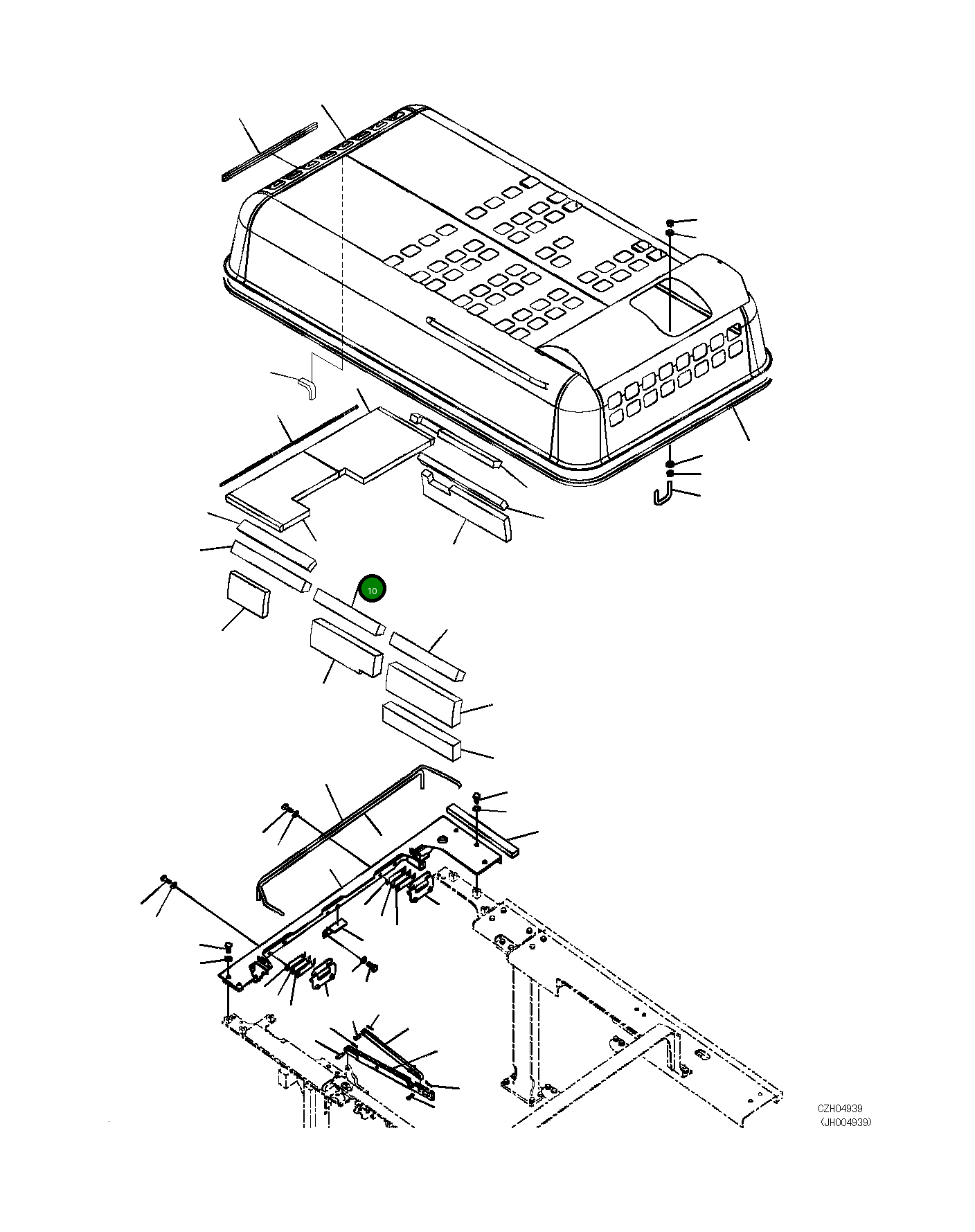 10

CZH04939
(JH004939)