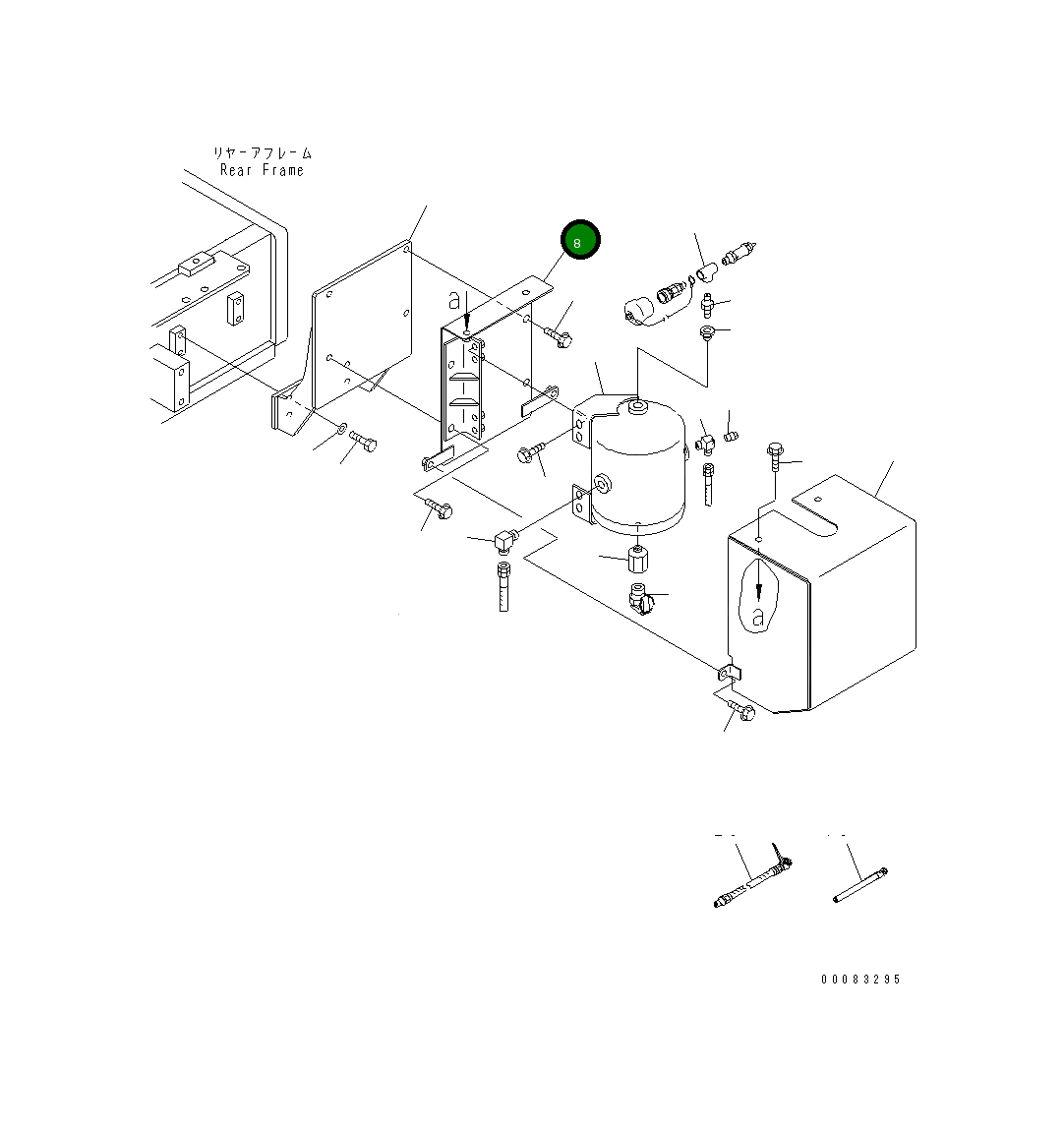 リヤーアフレーム
Rear Frame

8

a

a

00083295