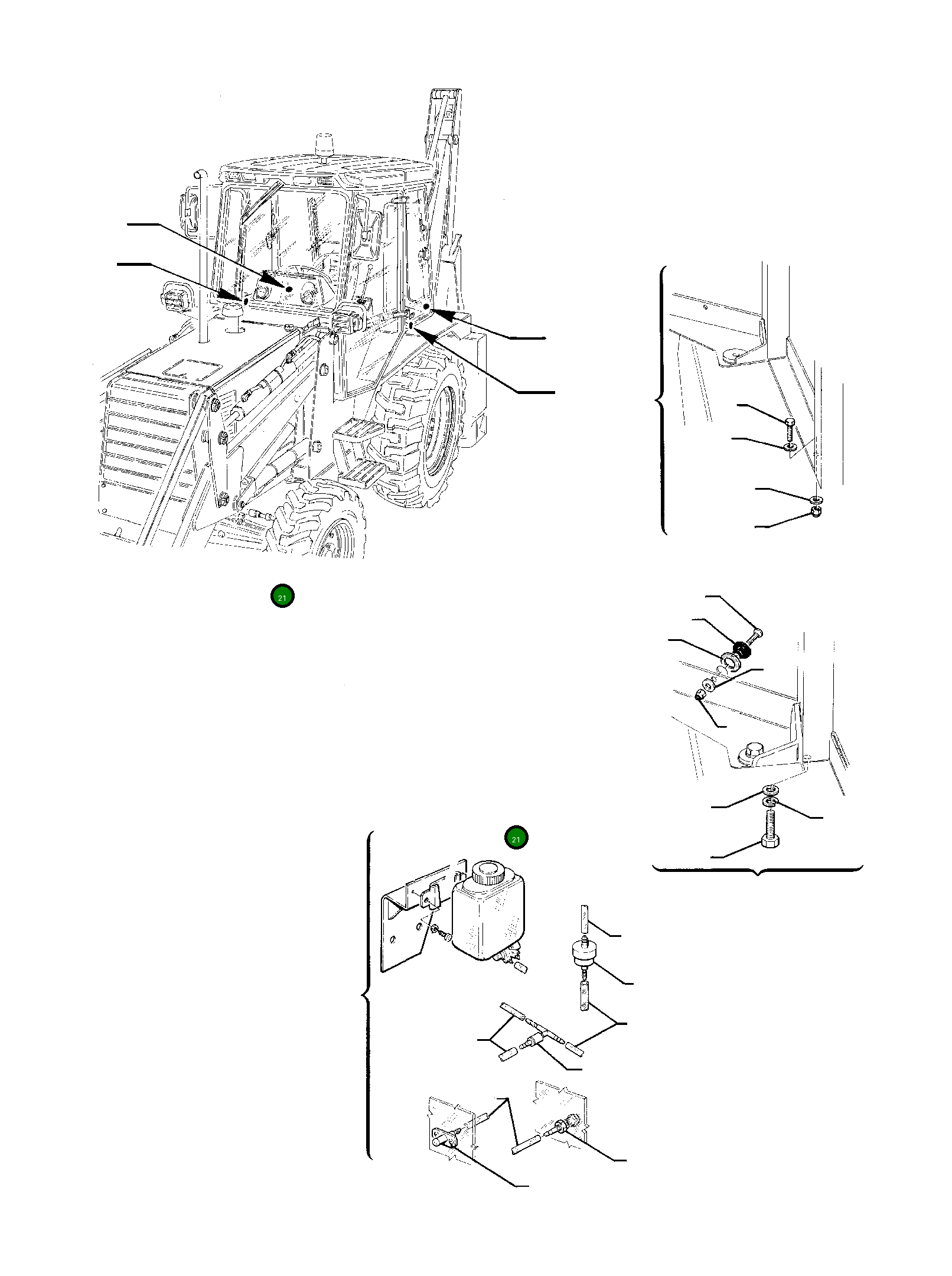 21

21