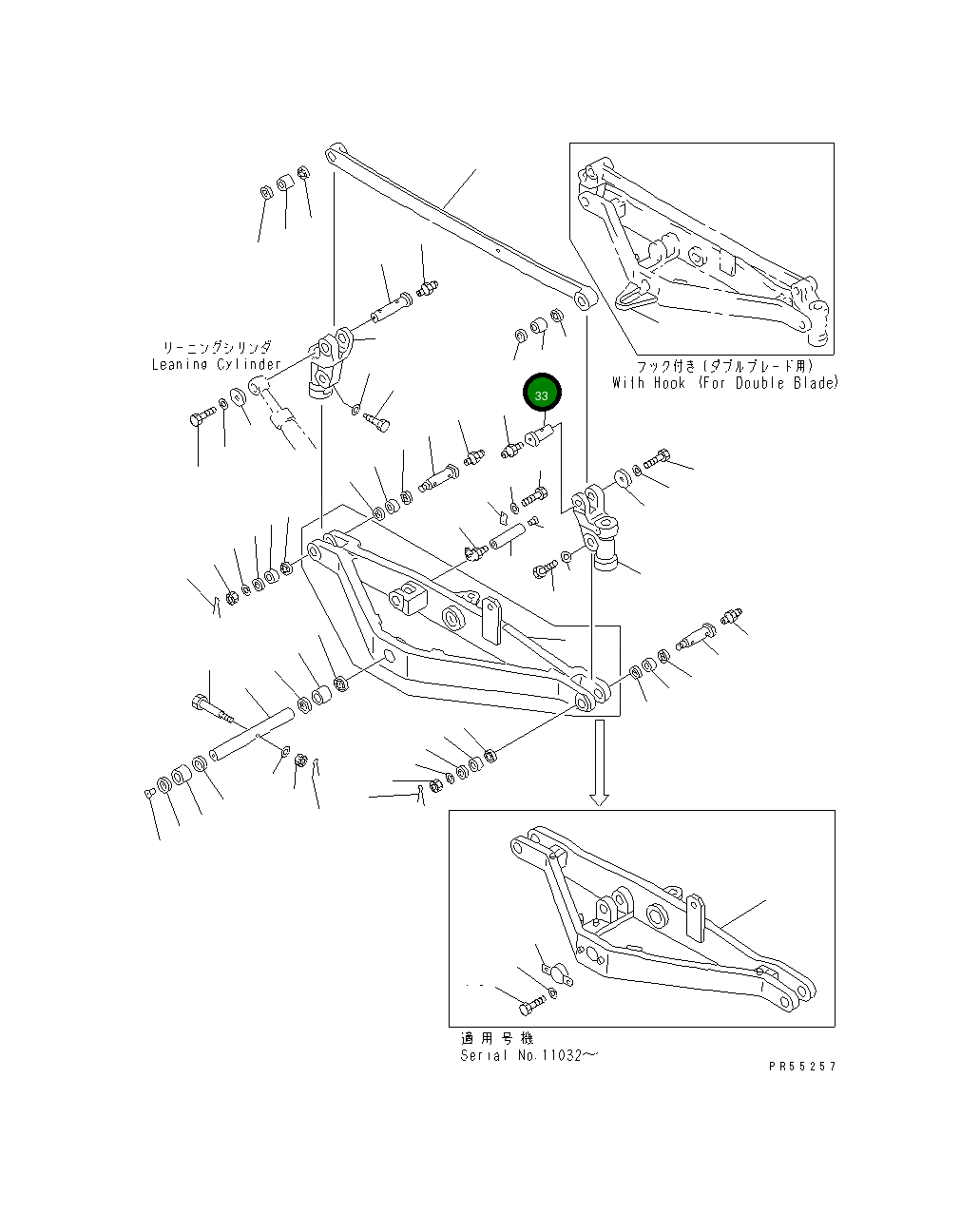 リーニングシリンダ
Leaning Cylinder

フック付き(ダブルブレード用)
With Hook (For Double Blade)

33

適用号機
Serial No.11032~

PR55257