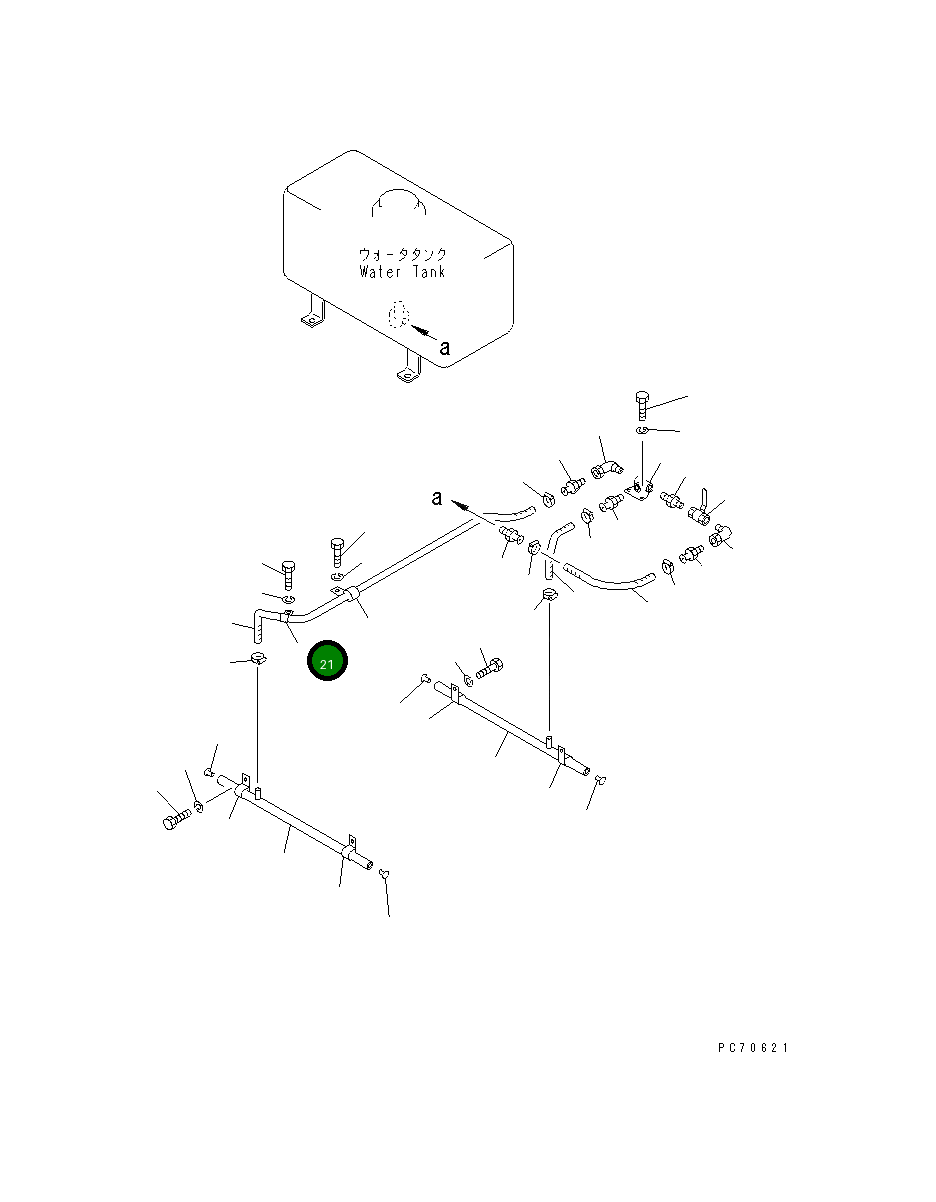 ウォータタンク
Water Tank

a

a

21

PC70621