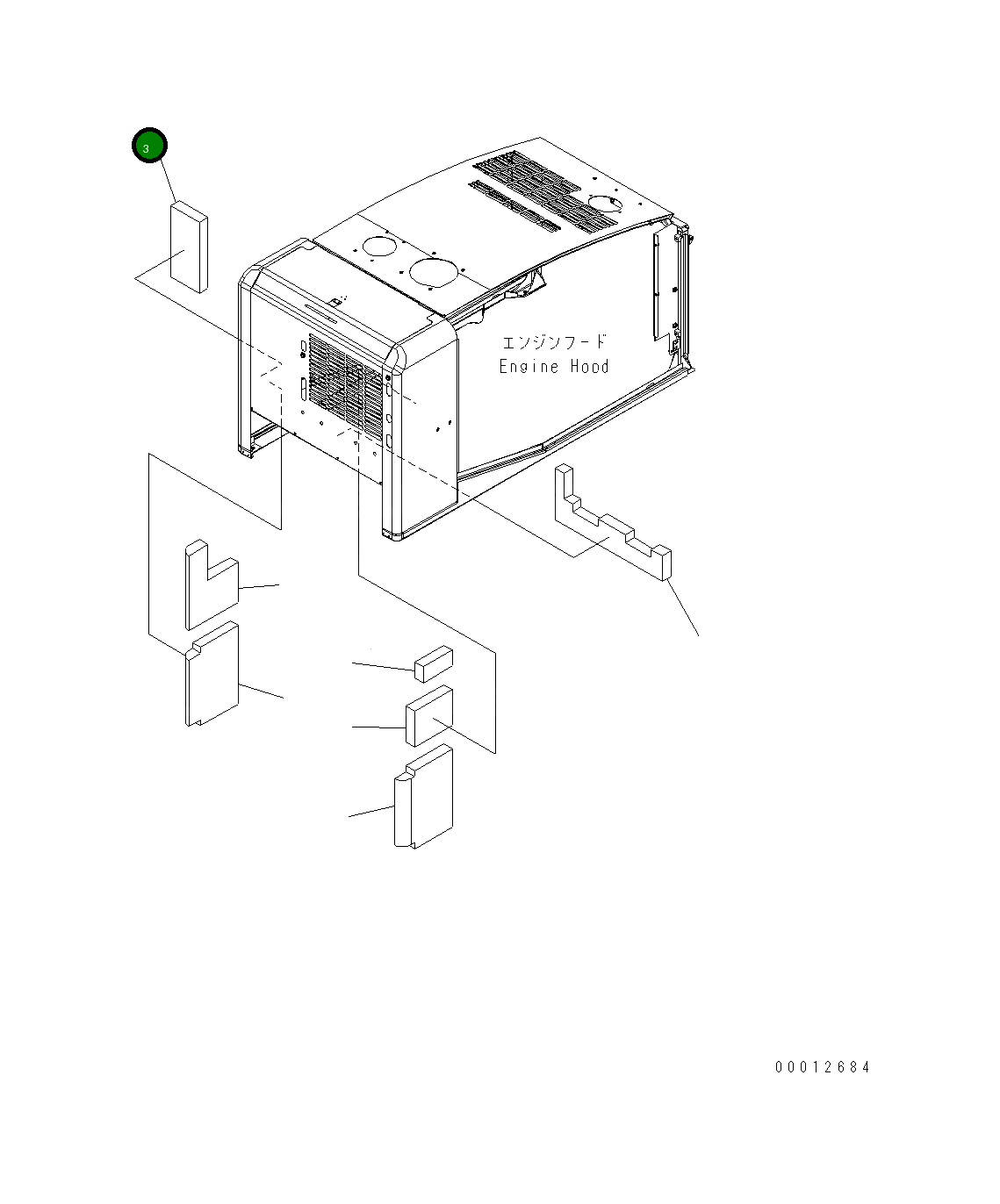 3

エンジンフード
Engine Hood

00012684