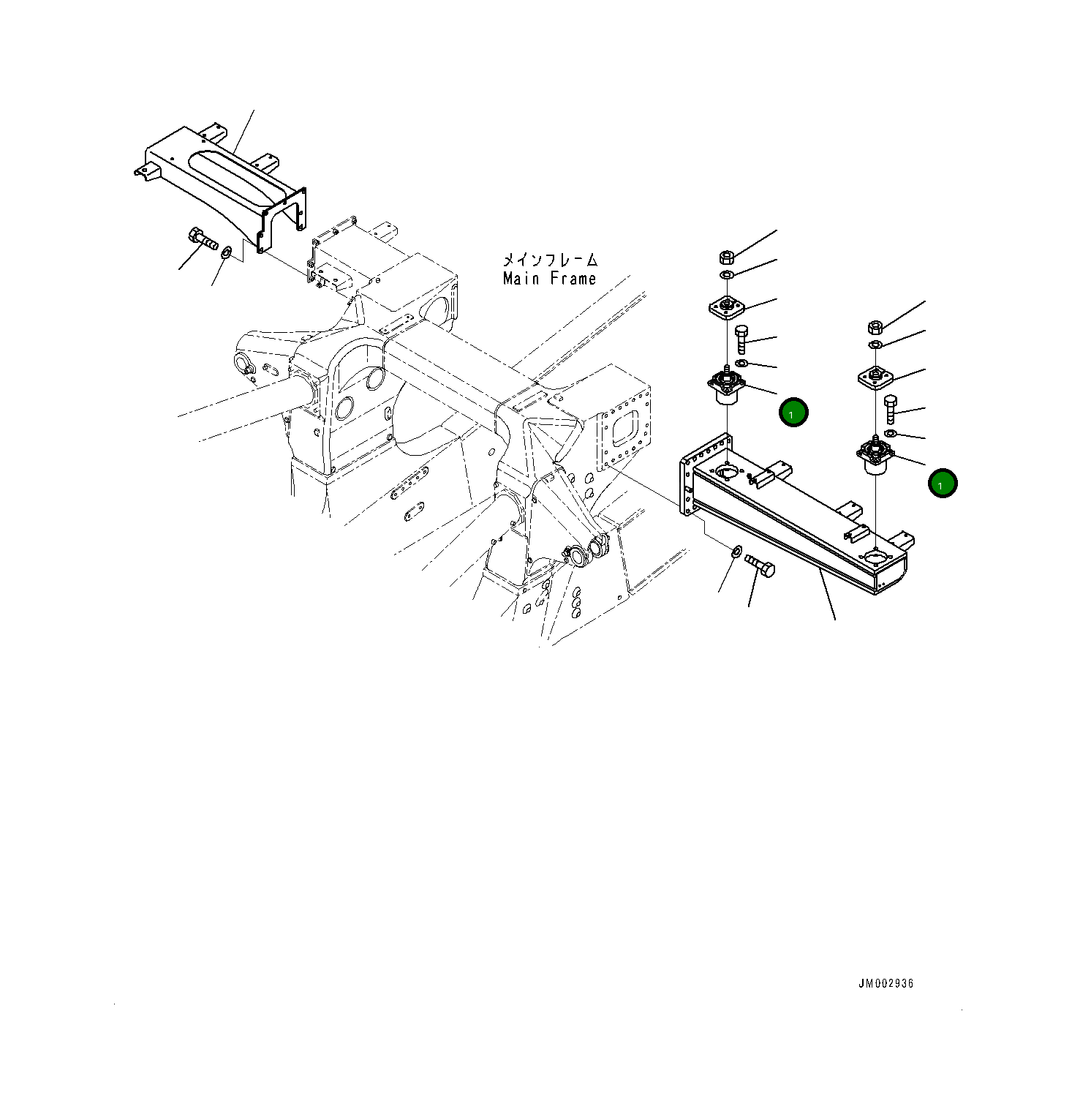 メインフレーム
Main Frame

1

1

JM002936