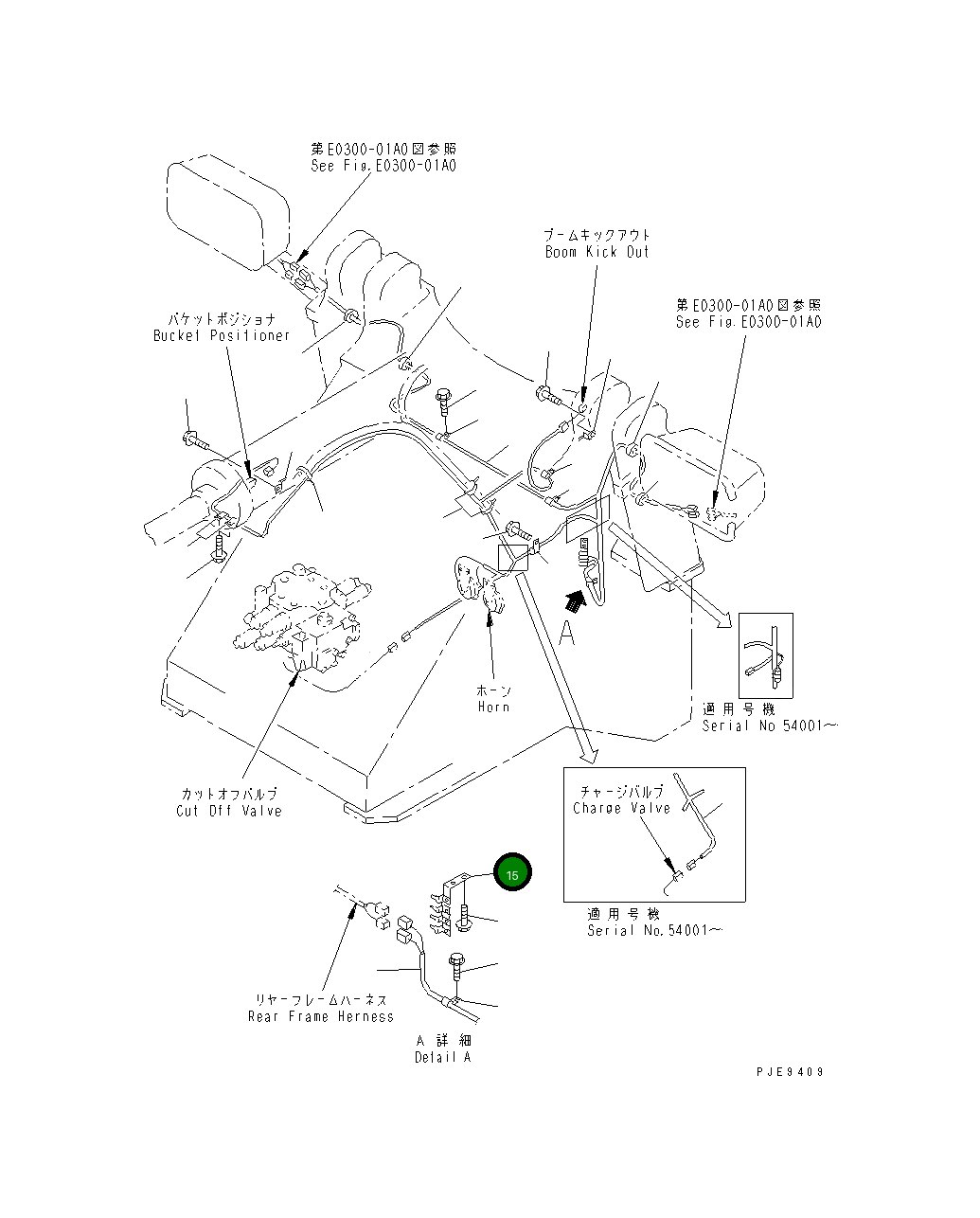 第E0300-01A0図参照
See Fig.E0300-01A0

ブームキックアウト
Boom Kick Out

第E0300-01A0図参照
See Fig.E0300-01A0

バケットポジショナ
Bucket Positioner

A

ホーン
Horn

適用号機
Serial No 54001～

カットオフバルブ
Cut Off Valve

チャージバルブ
Charge Valve

15

適用号機
Serial No.54001～

リヤーフレームハーネス
Rear Frame Herness

A 詳細
Detail A

PJE9409