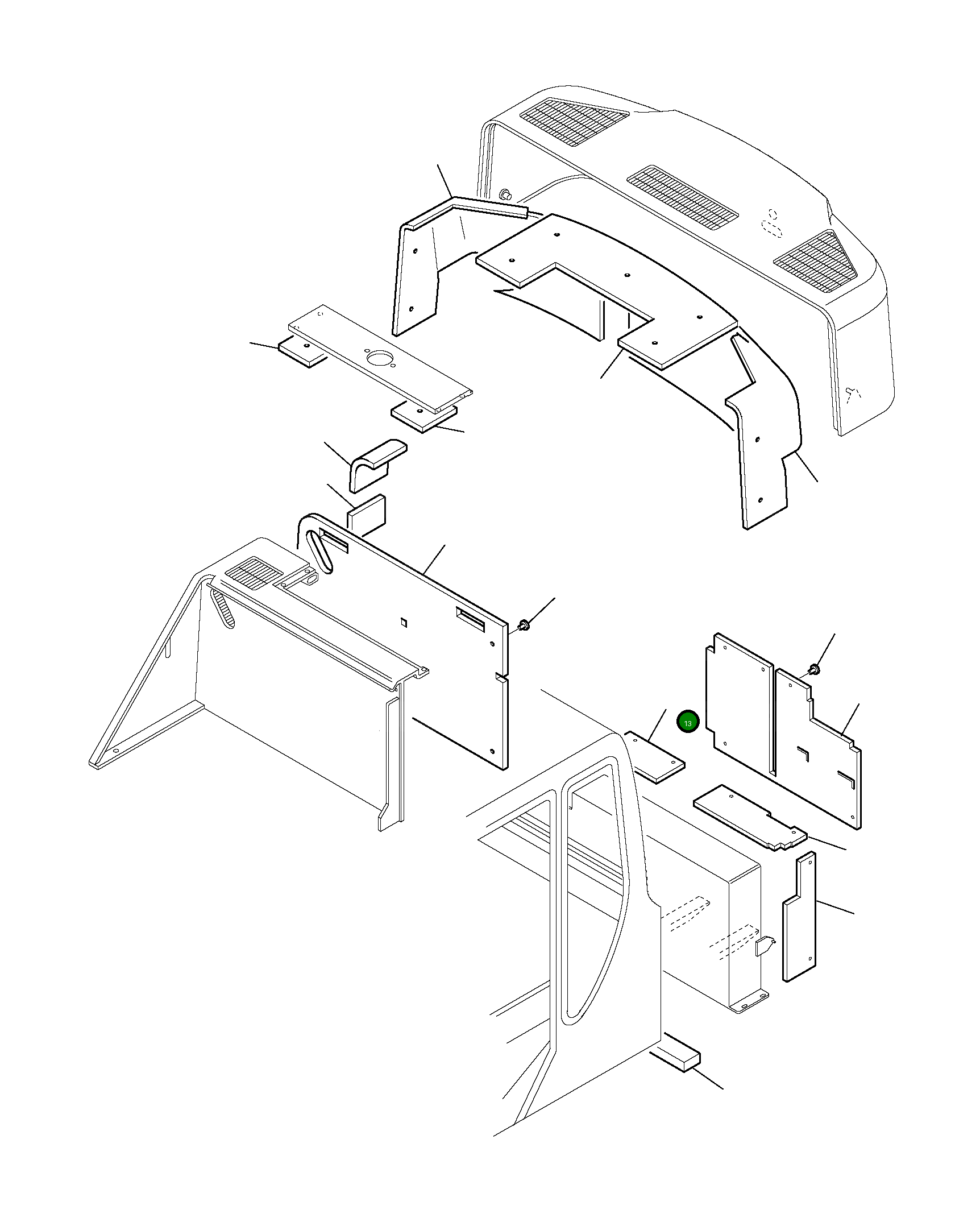 13