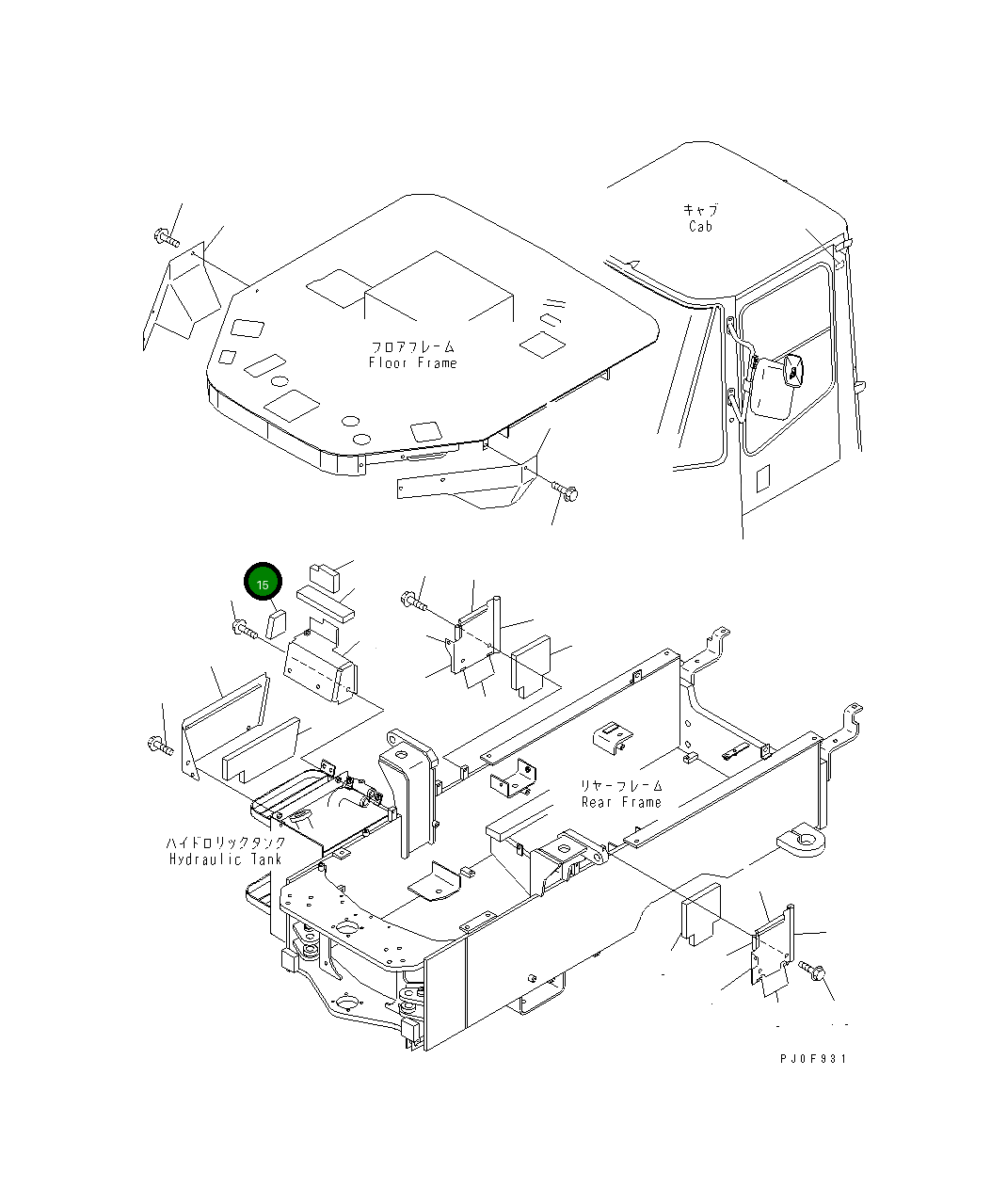 キャブ
Cab

フロアフレーム
Floor Frame

15

リヤーフレーム
Rear Frame

ハイドロリックタンク
Hydraulic Tank

PJ0F931