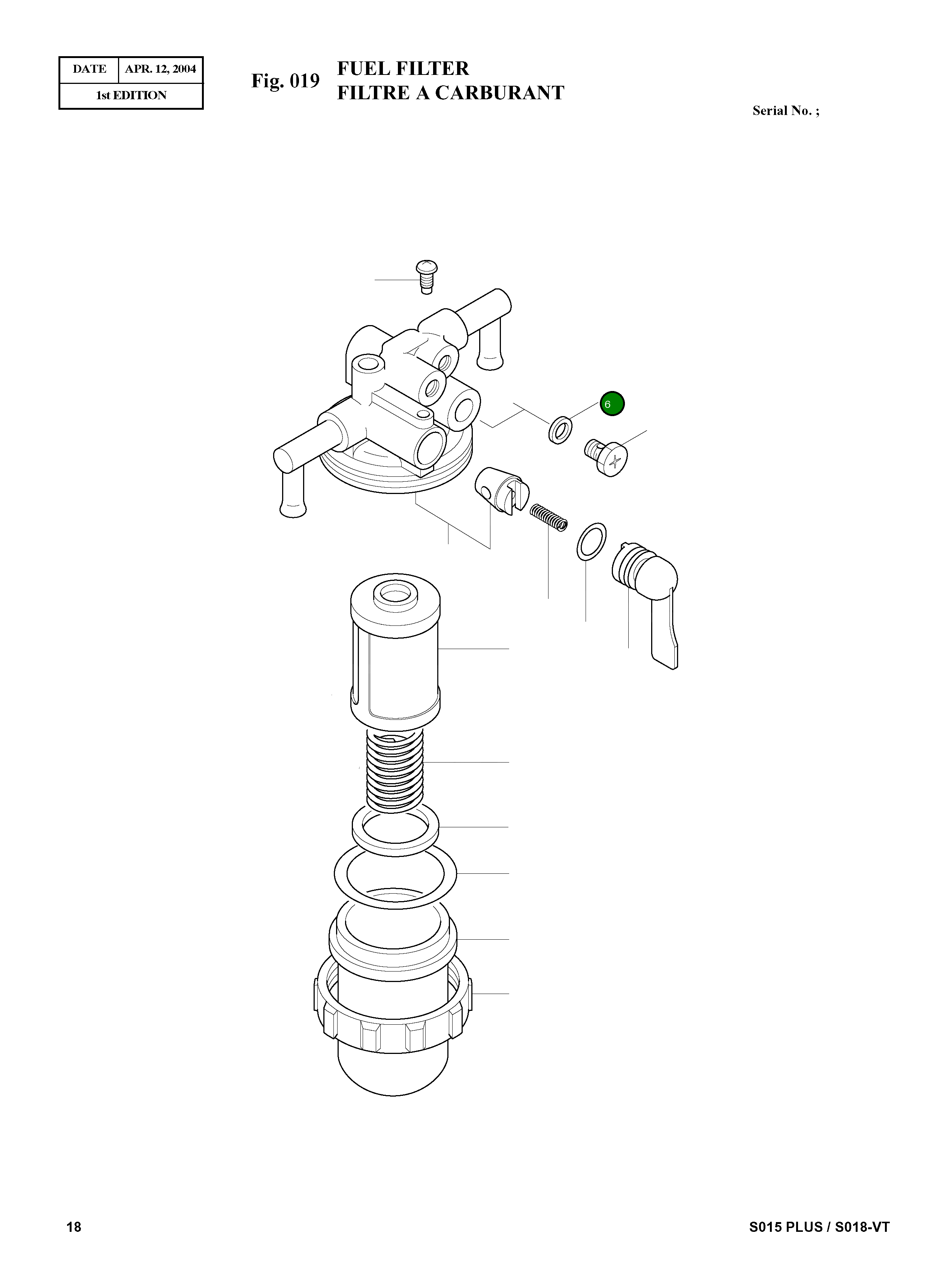 | DATE | APR. 12, 2004 |
|---|---|
| 1st EDITION | |

Fig. 019 FUEL FILTER
FILTRE A CARBURANT

Serial No. ;

6

18

S015 PLUS / S018-VT