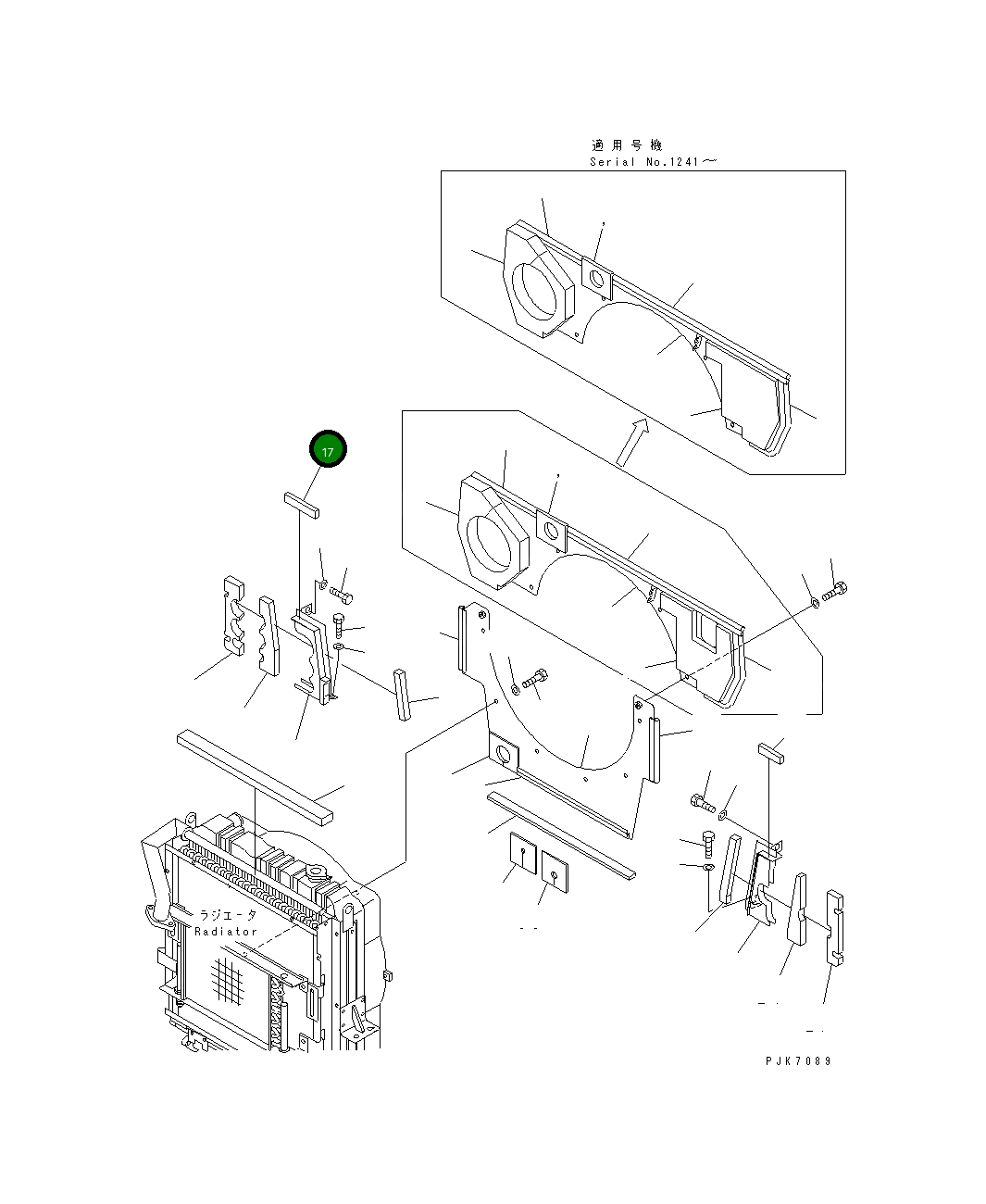 適用号機
Serial No.1241～

17

ラジエータ
Radiator

PJK7089