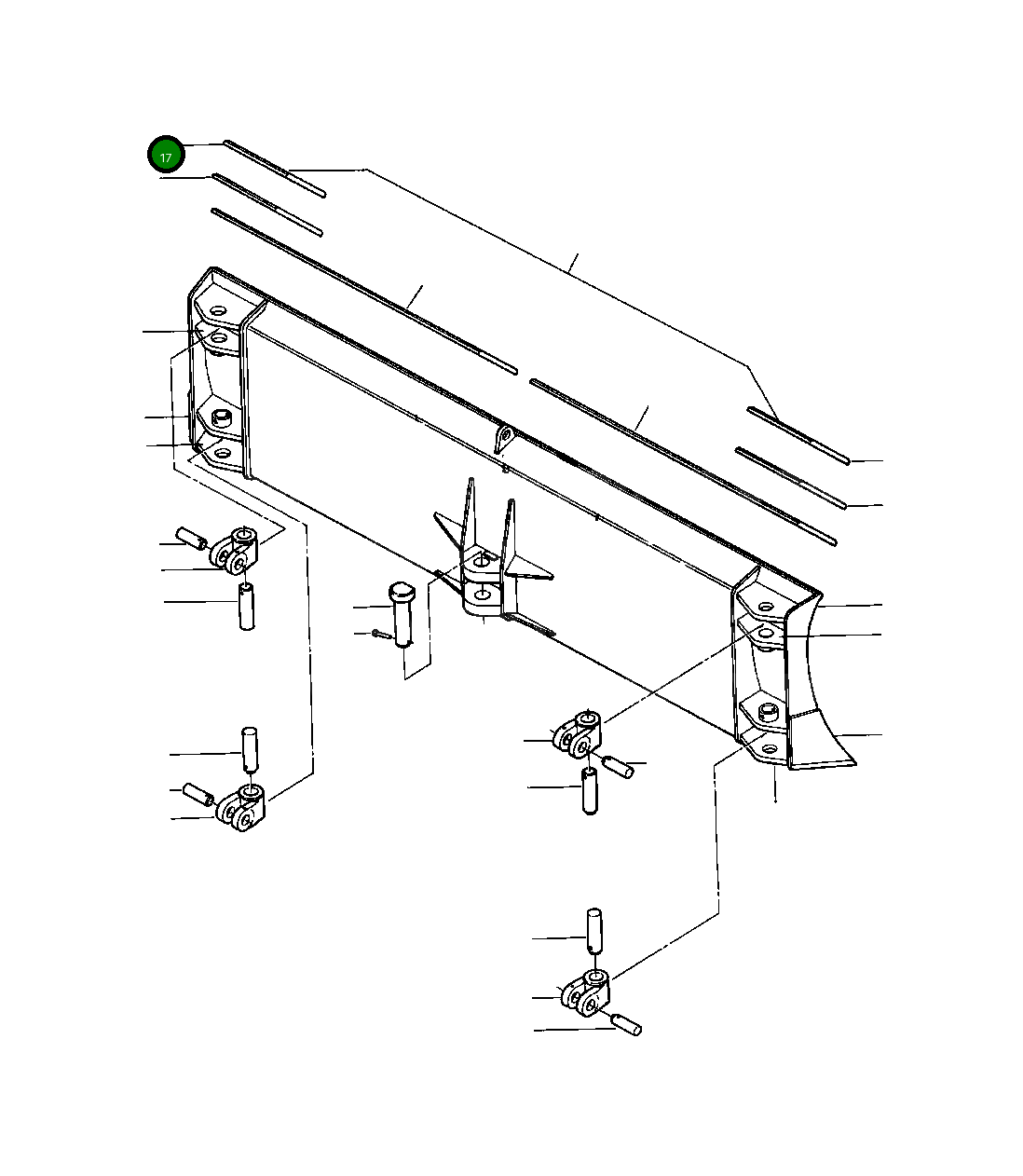 17