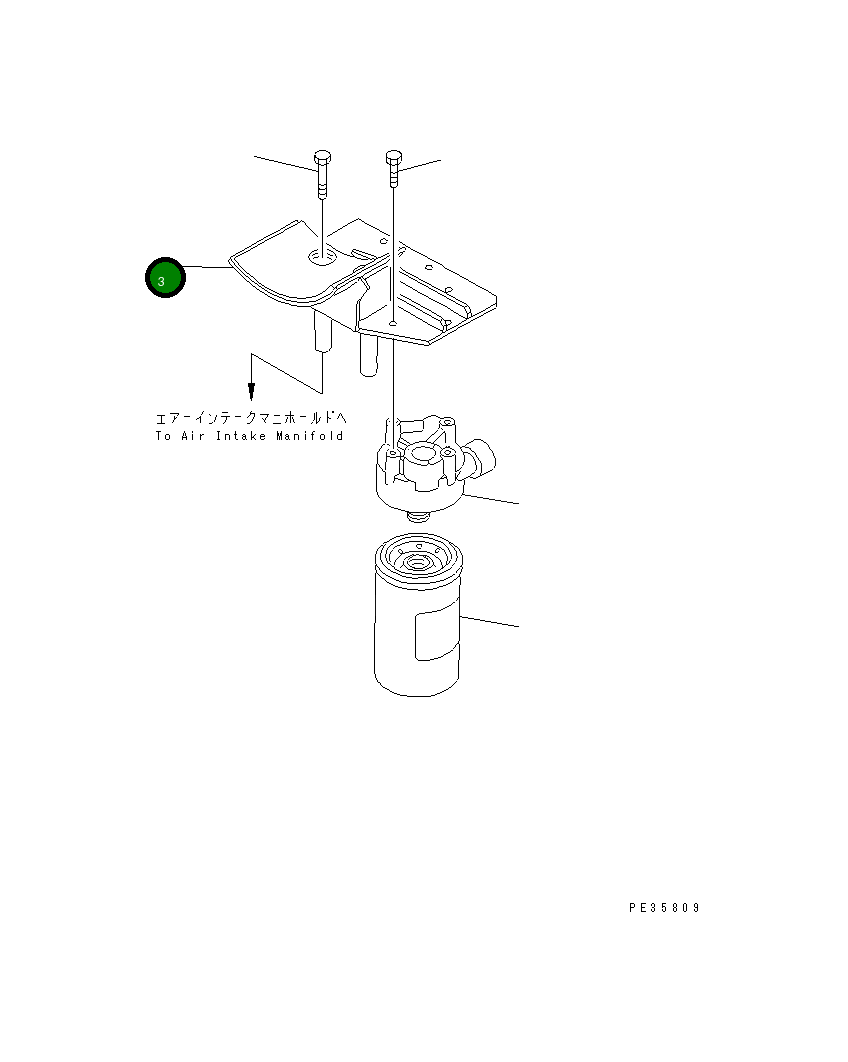 3

エアーインテークマニホールドへ
To Air Intake Manifold

PE35809