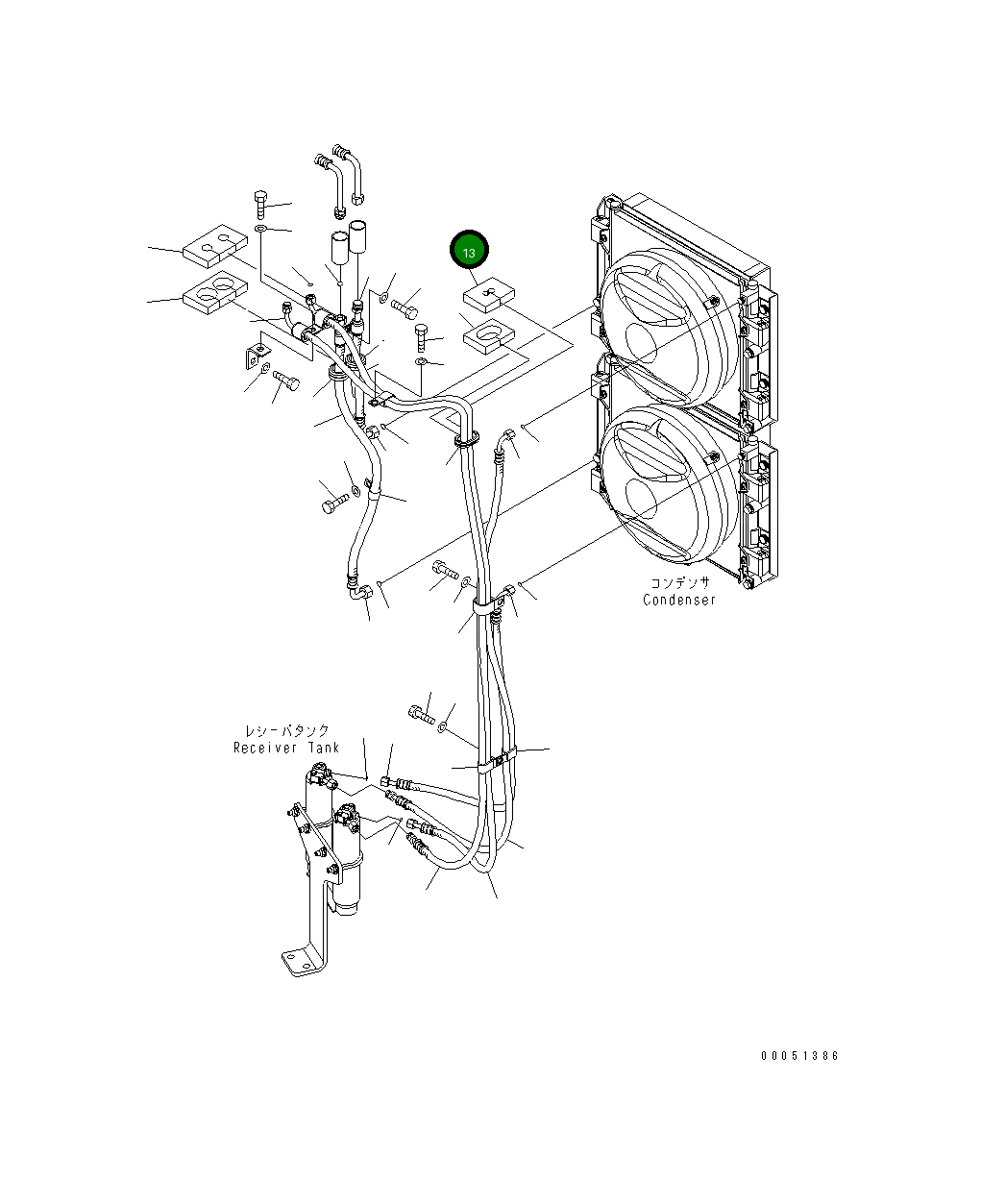 13

コンデンサ
Condenser

レシーバタンク
Receiver Tank

00051386