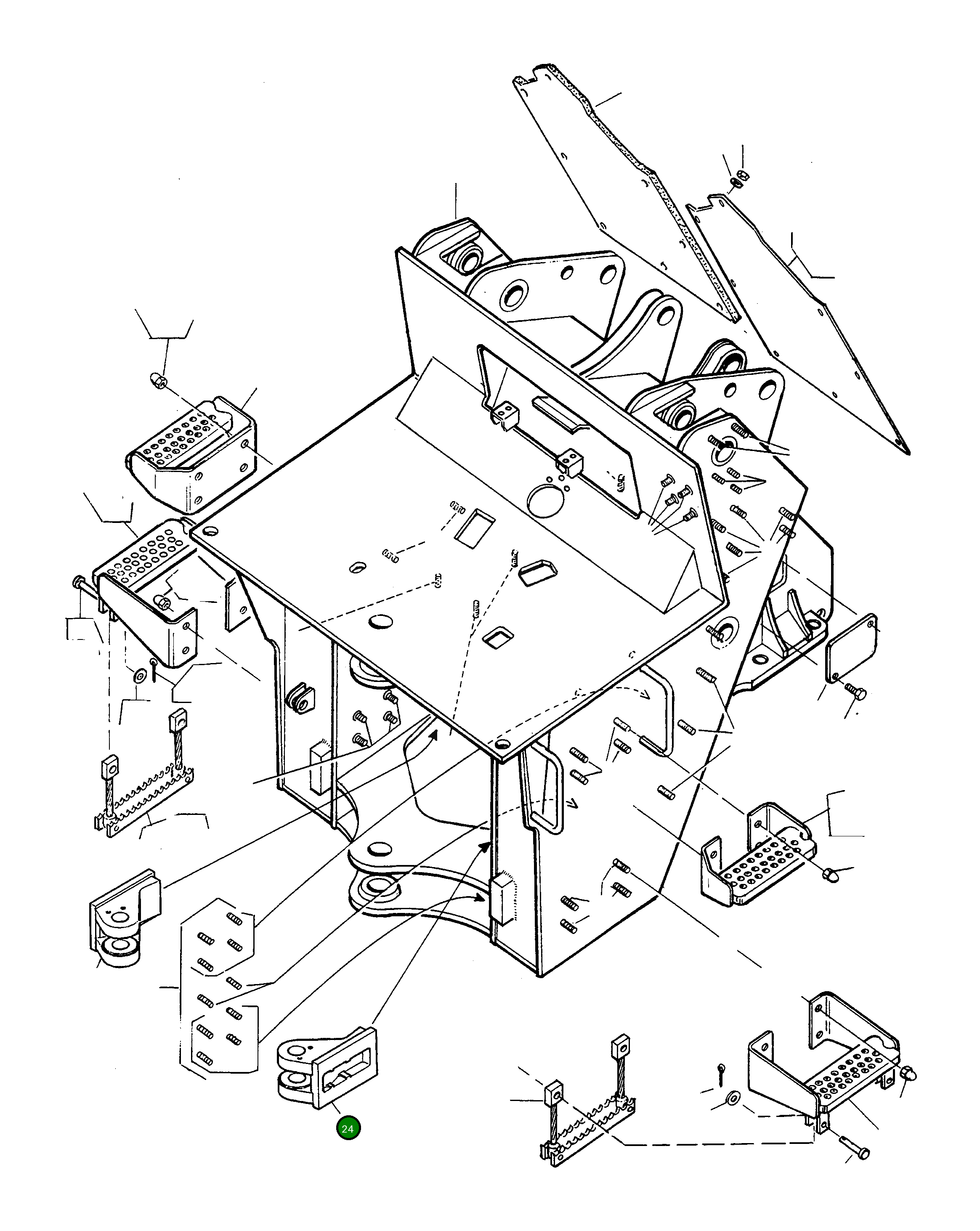 24