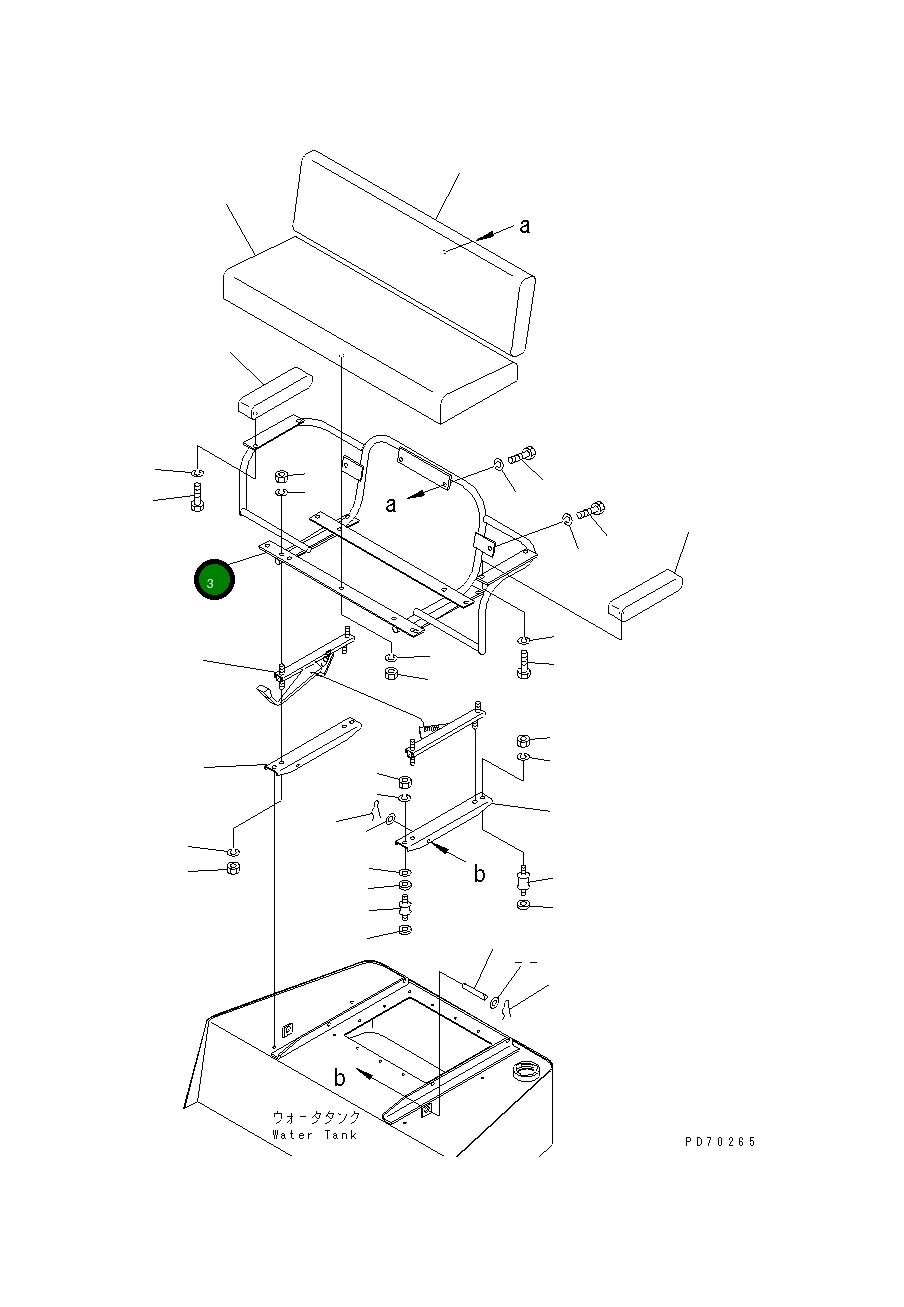 a
a
3
b
b
ウォータタンク
Water Tank
PD70265