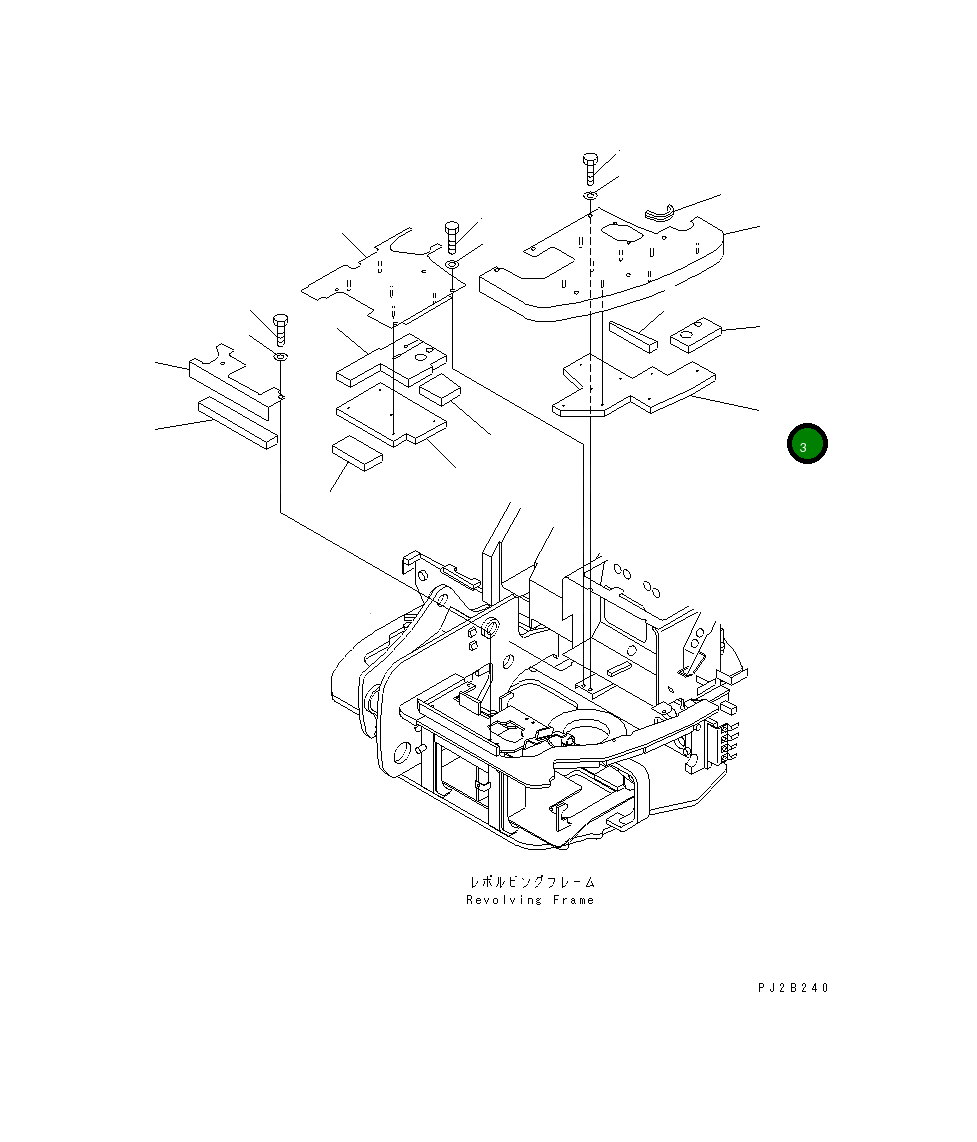 3

レボルビングフレーム
Revolving Frame

PJ2B240