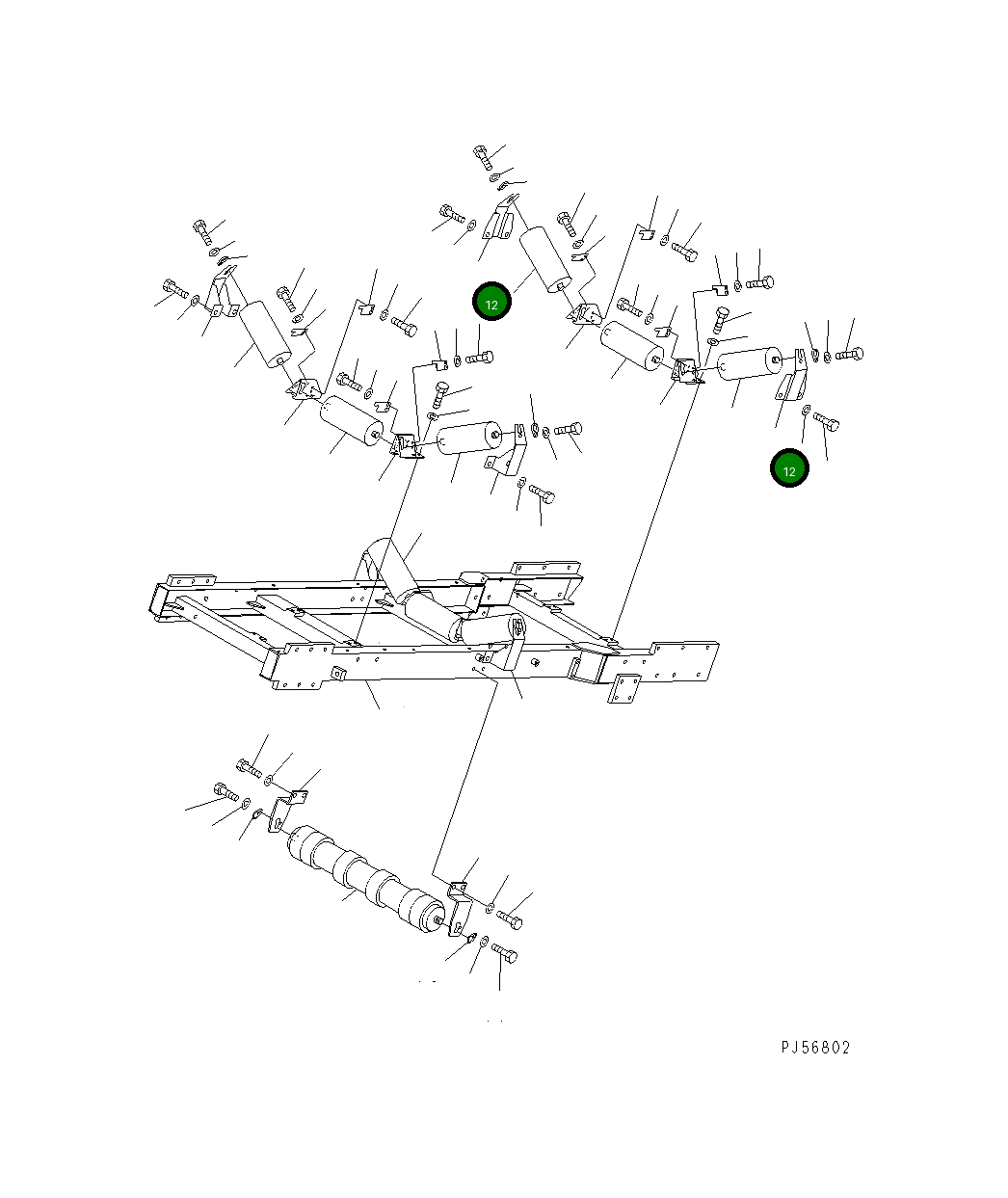 12

12

PJ56802