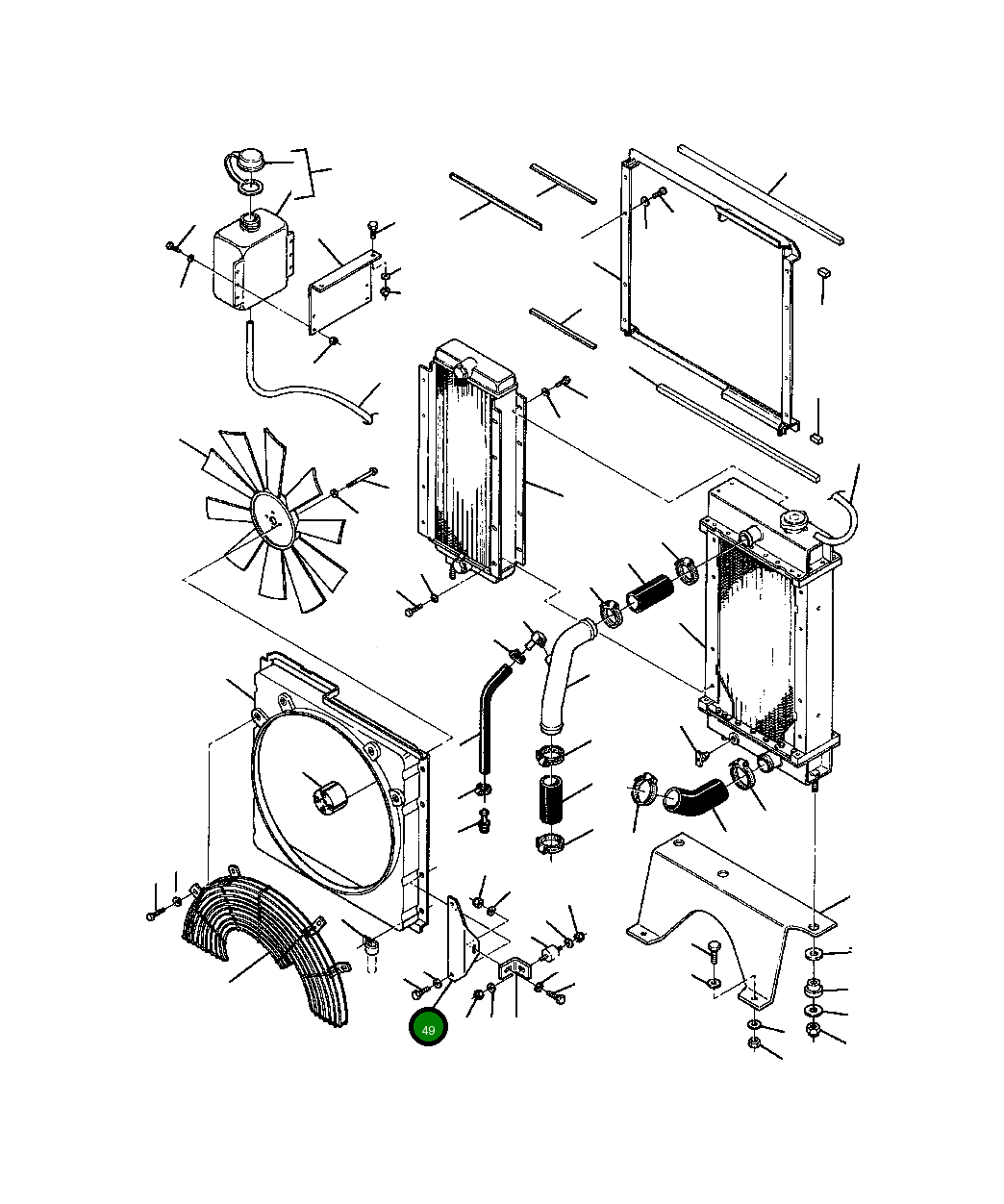 49