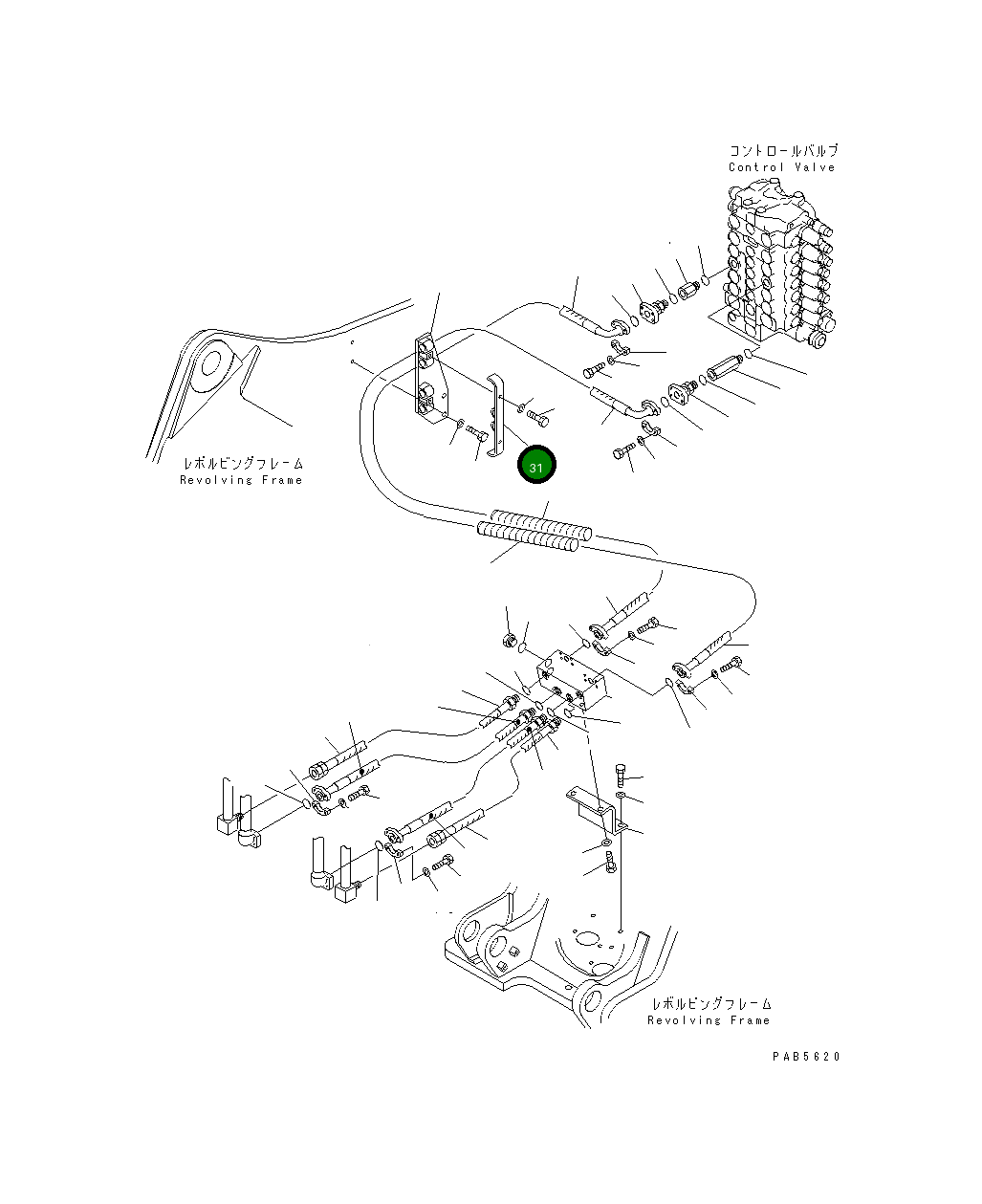 コントロールバルブ
Control Valve

レボルビングフレーム
Revolving Frame

31

レボルビングフレーム
Revolving Frame

PAB5620