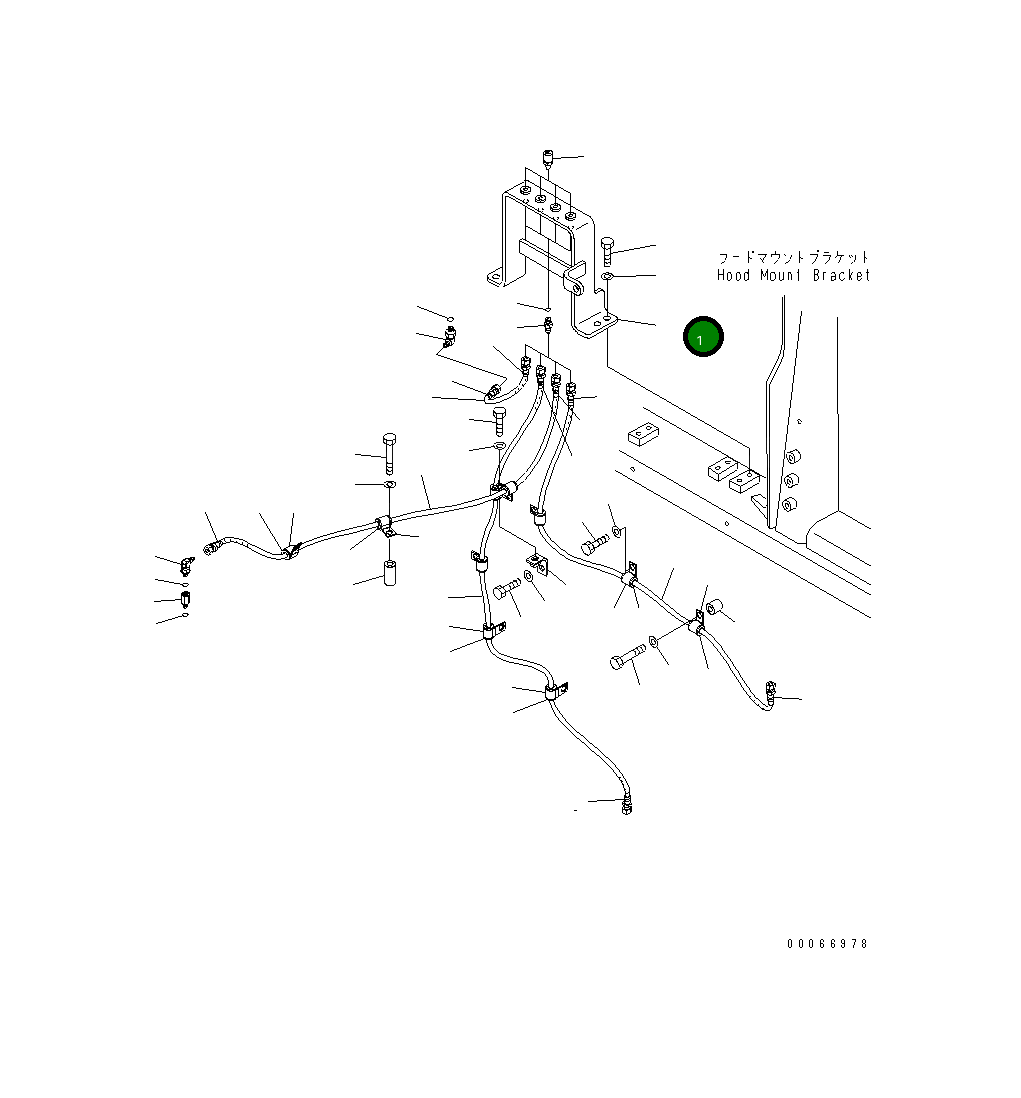 フードマウントブラケット
Hood Mount Bracket

1

00066978