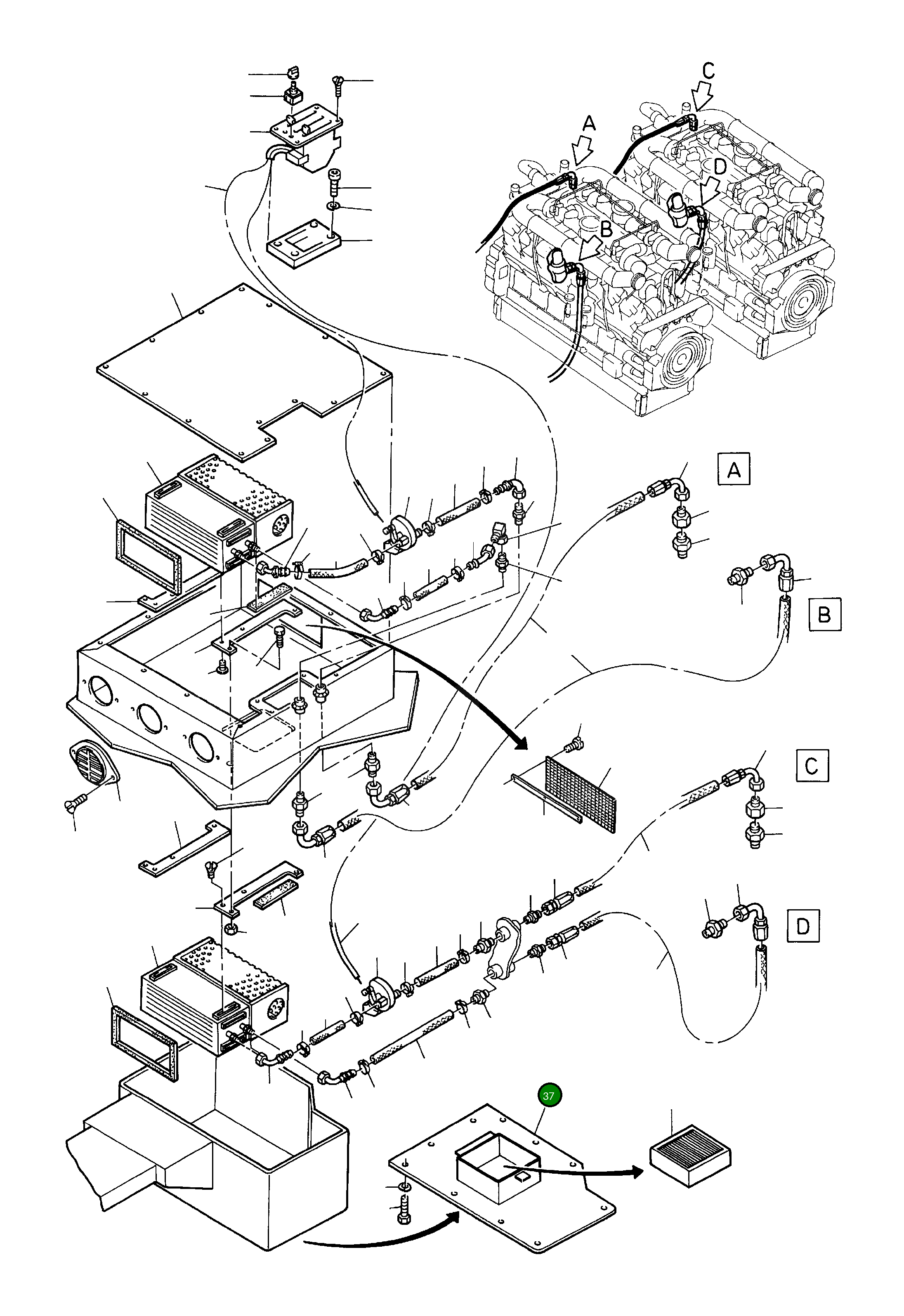 C
A
D
B
A
B
C
D
37