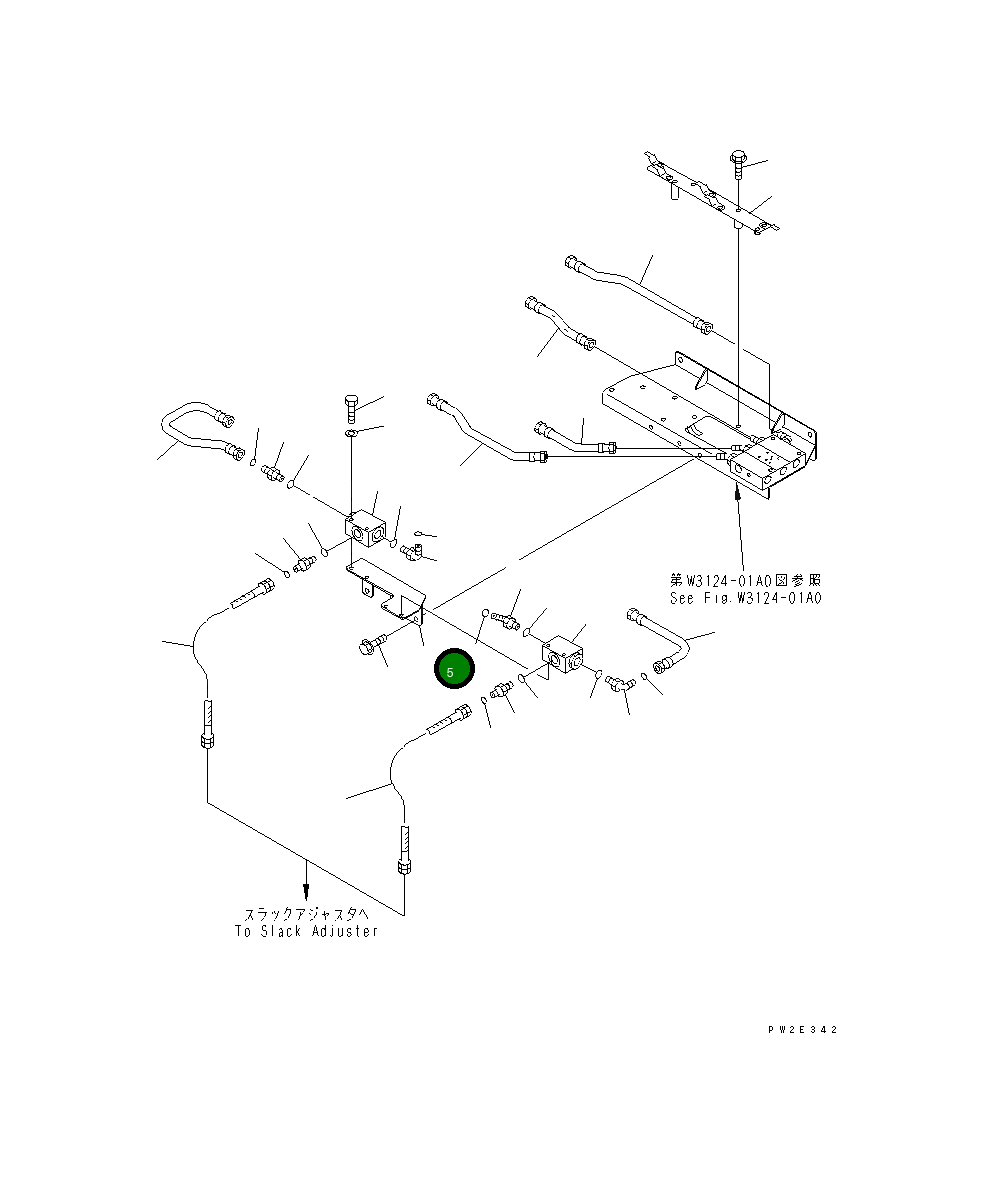 第W3124-01A0図参照
See Fig.W3124-01A0

5

スラックアジャスタへ
To Slack Adjuster

PW2E342