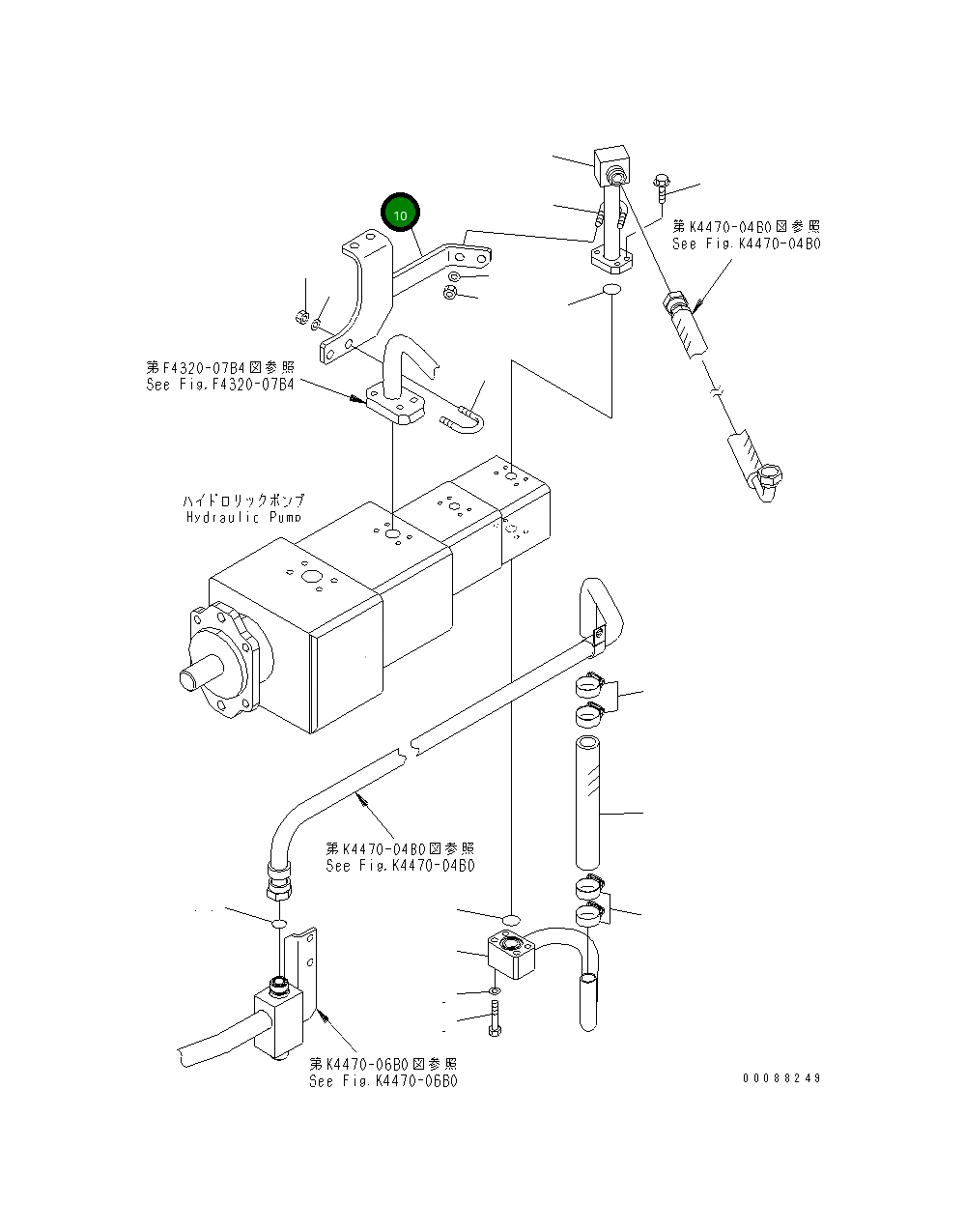 10

第K4470-04B0図参照
See Fig.K4470-04B0

第F4320-07B4図参照
See Fig.F4320-07B4

ハイドロリックポンプ
Hydraulic Pump

第K4470-04B0図参照
See Fig.K4470-04B0

第K4470-06B0図参照
See Fig.K4470-06B0

00088249