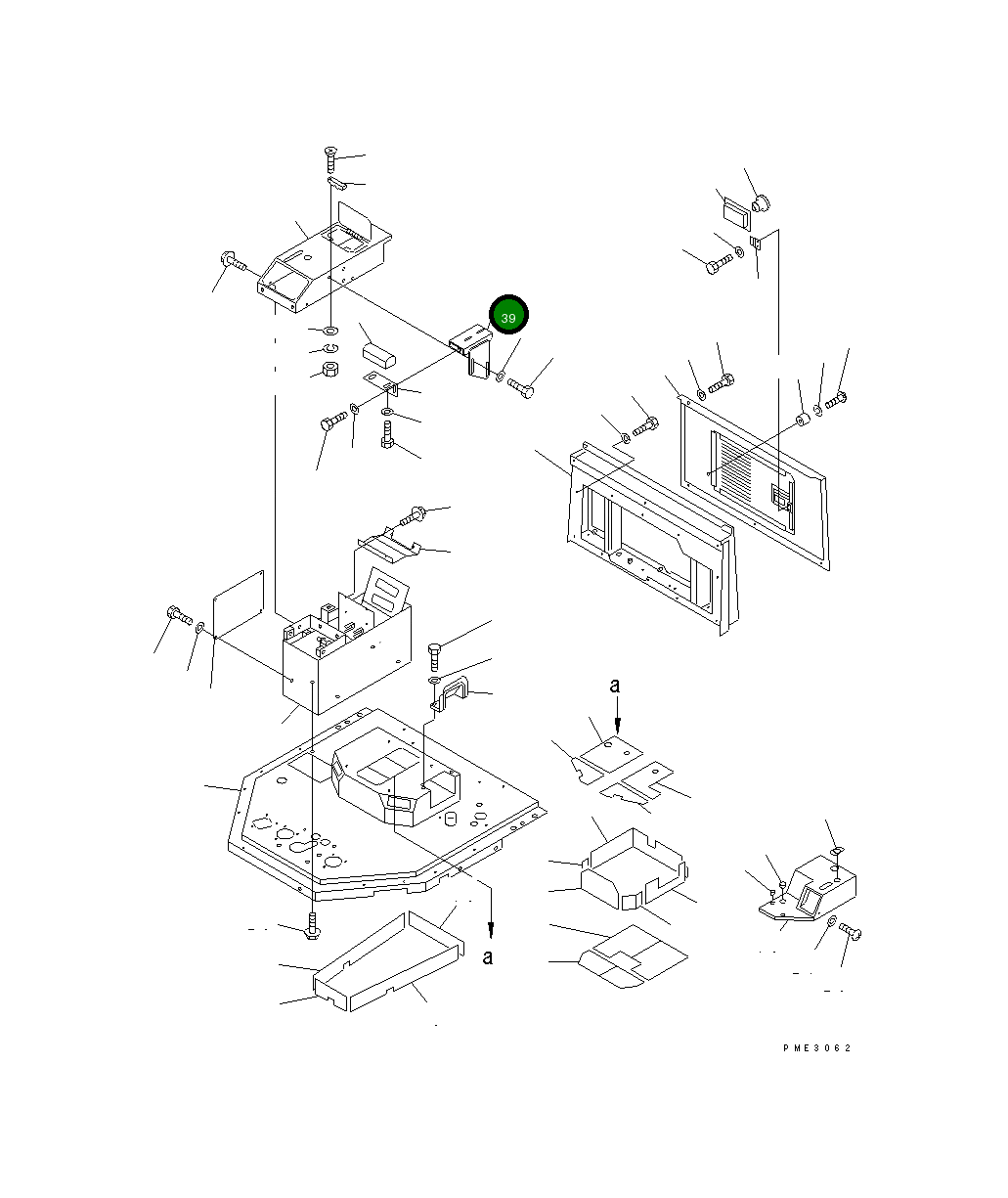 39

a

a

PME3062