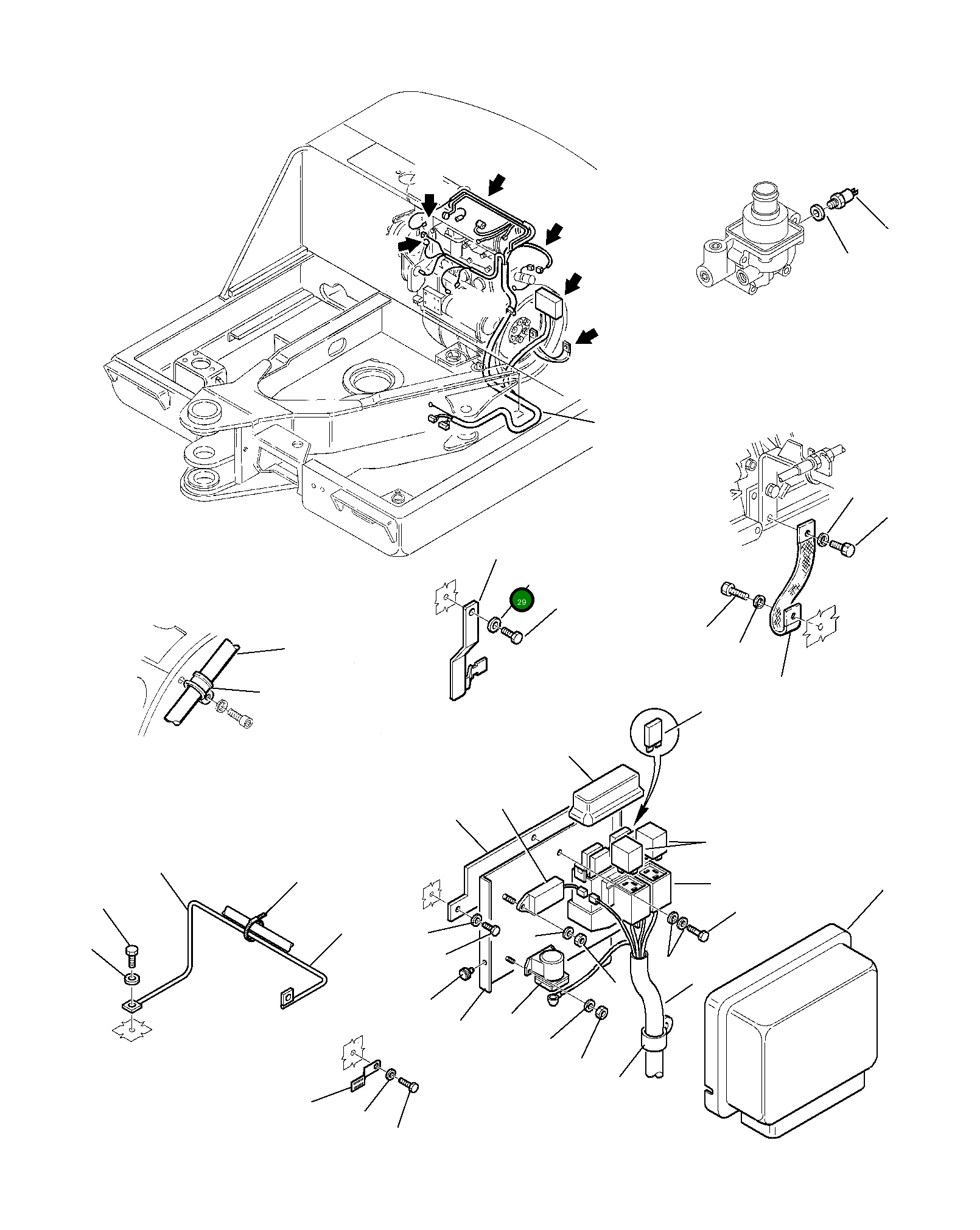 29