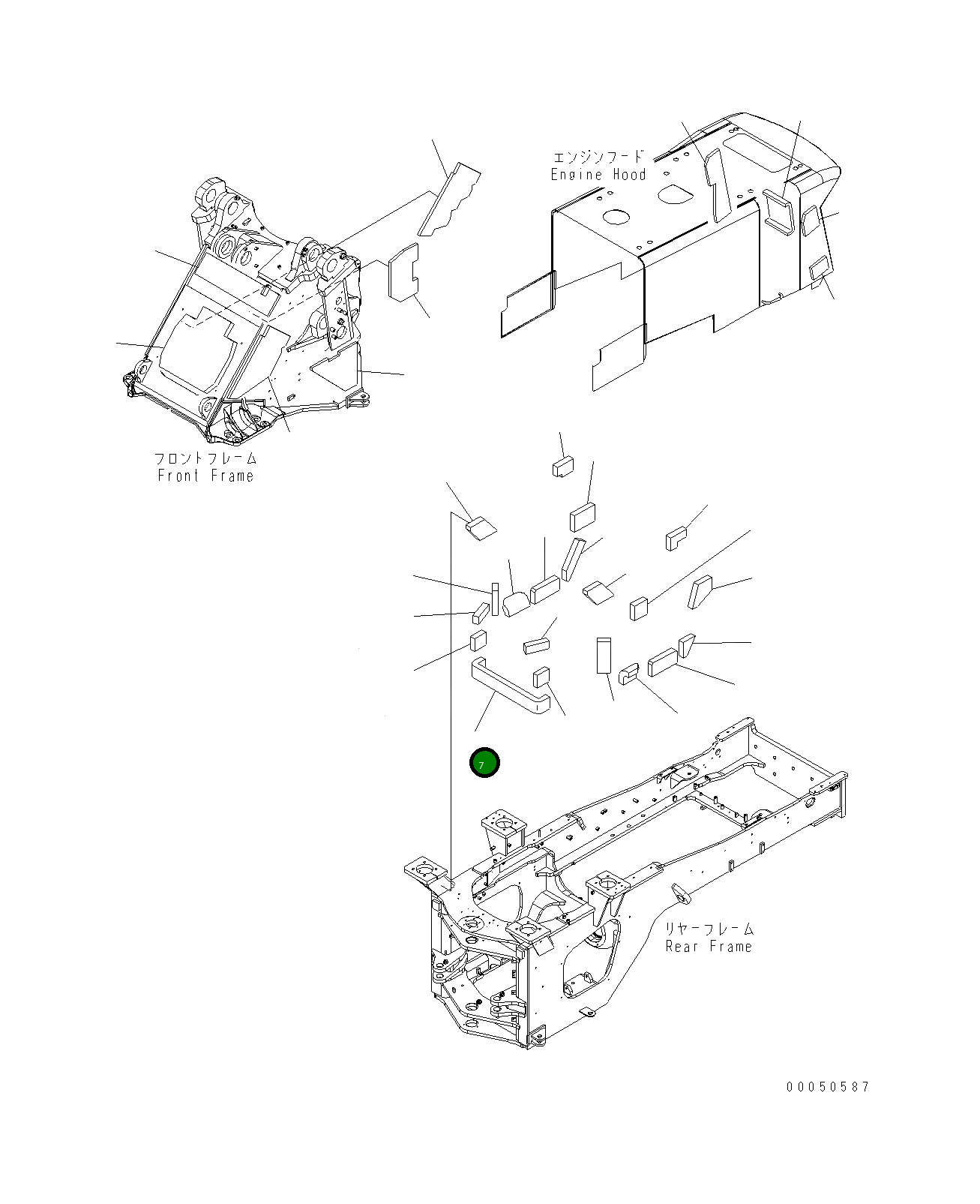 エンジンフード
Engine Hood

フロントフレーム
Front Frame

7

リヤーフレーム
Rear Frame

00050587