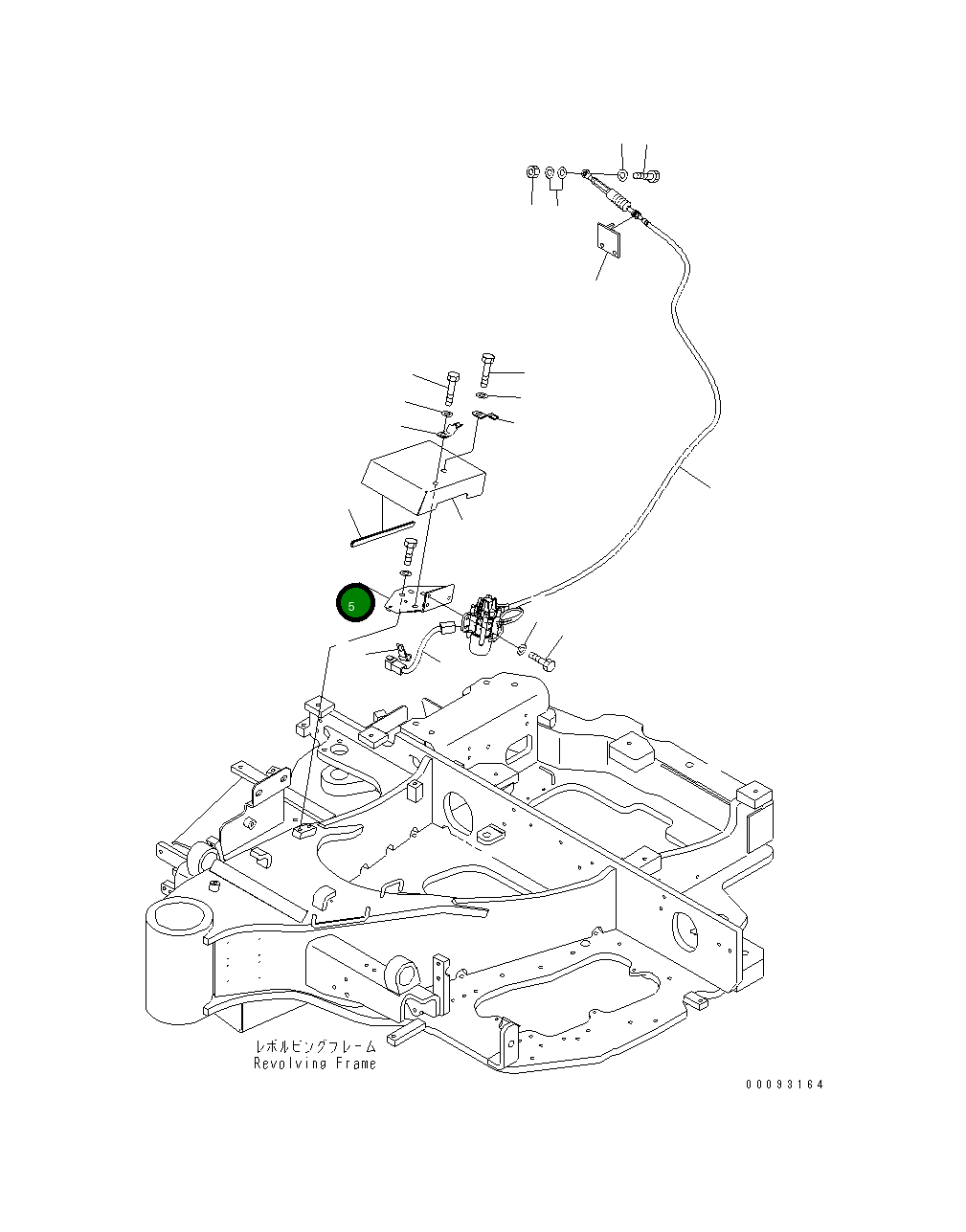 5

レボルビングフレーム
Revolving Frame

00093164