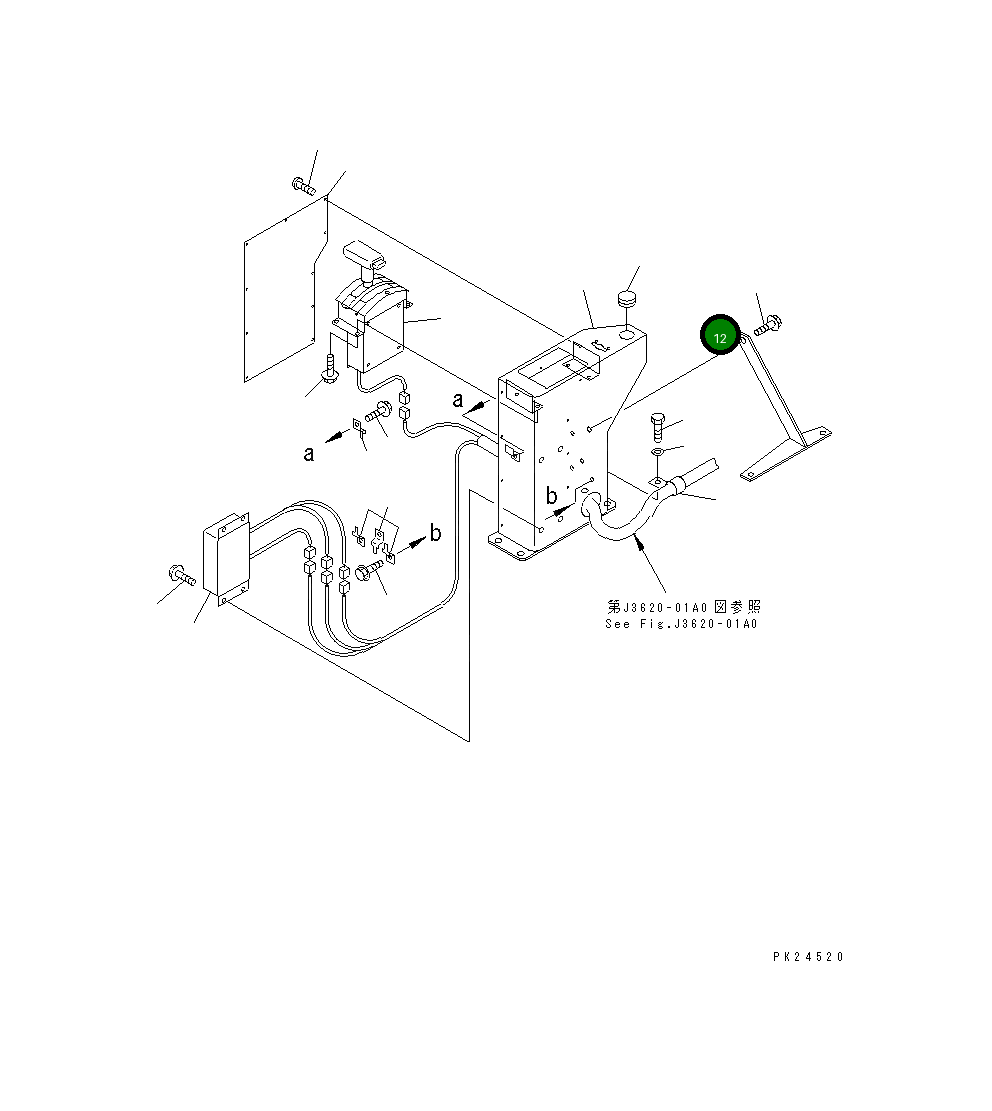 12

a

a

b

b

第J3620-01A0図参照
See Fig.J3620-01A0

PK24520