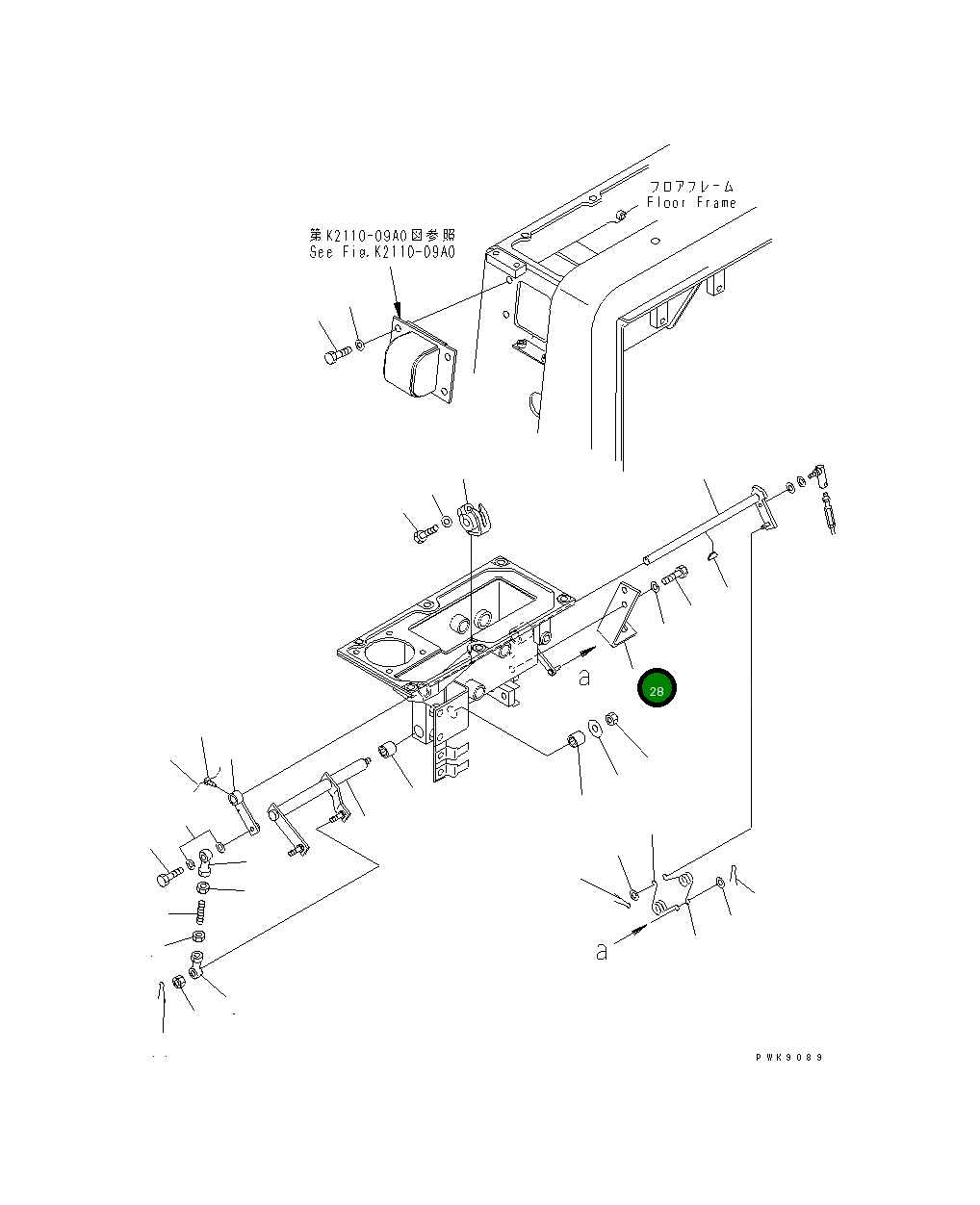 フロアフレーム
Floor Frame

第K2110-09A0図参照
See Fig.K2110-09A0

a

28

a

PWK9089