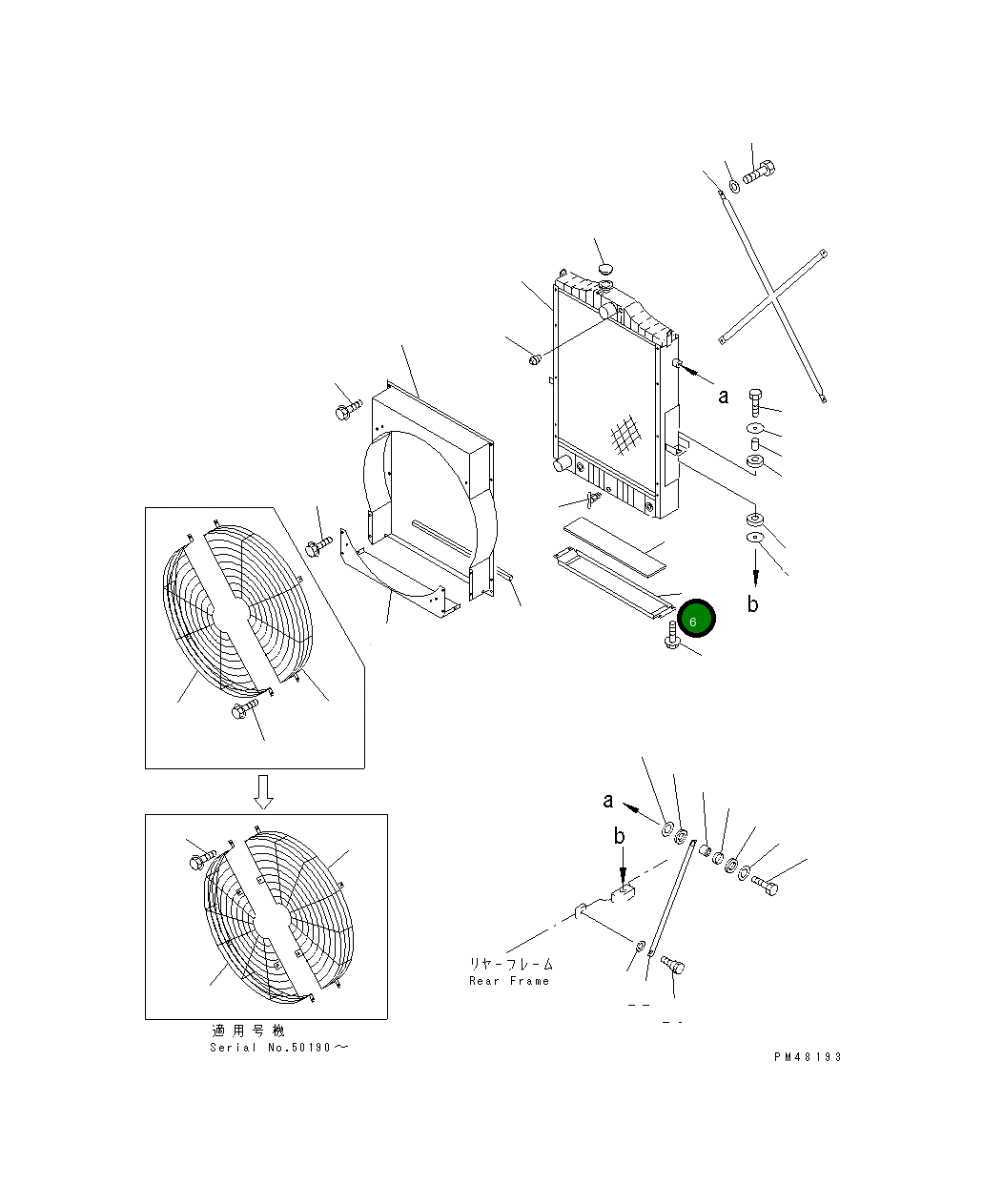 a

b

6

a

b

リヤーフレーム
Rear Frame

適用号機
Serial No.50190～

PM48193