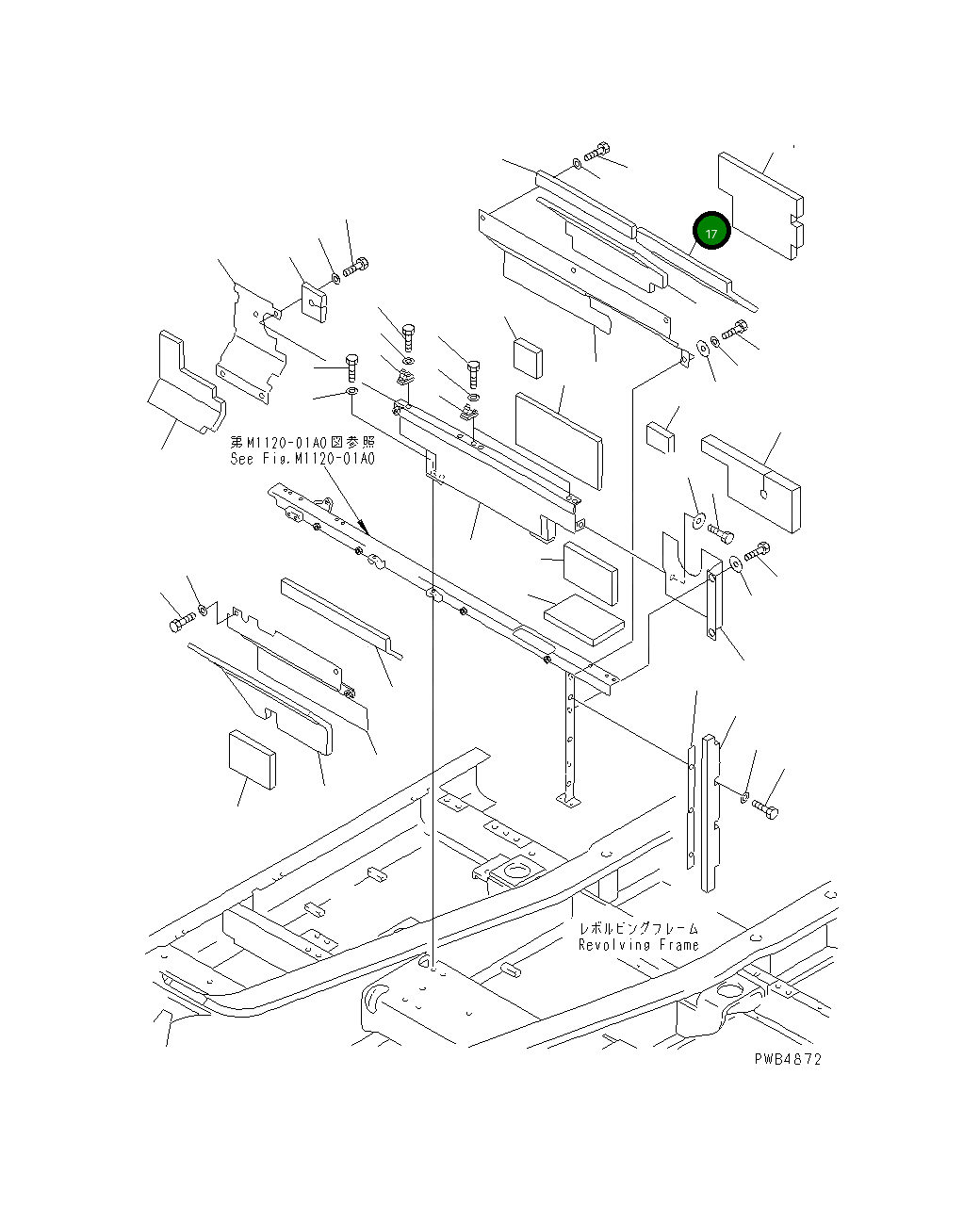 17

第M1120-01A0図参照
See Fig.M1120-01A0

レボルビングフレーム
Revolving Frame

PWB4872