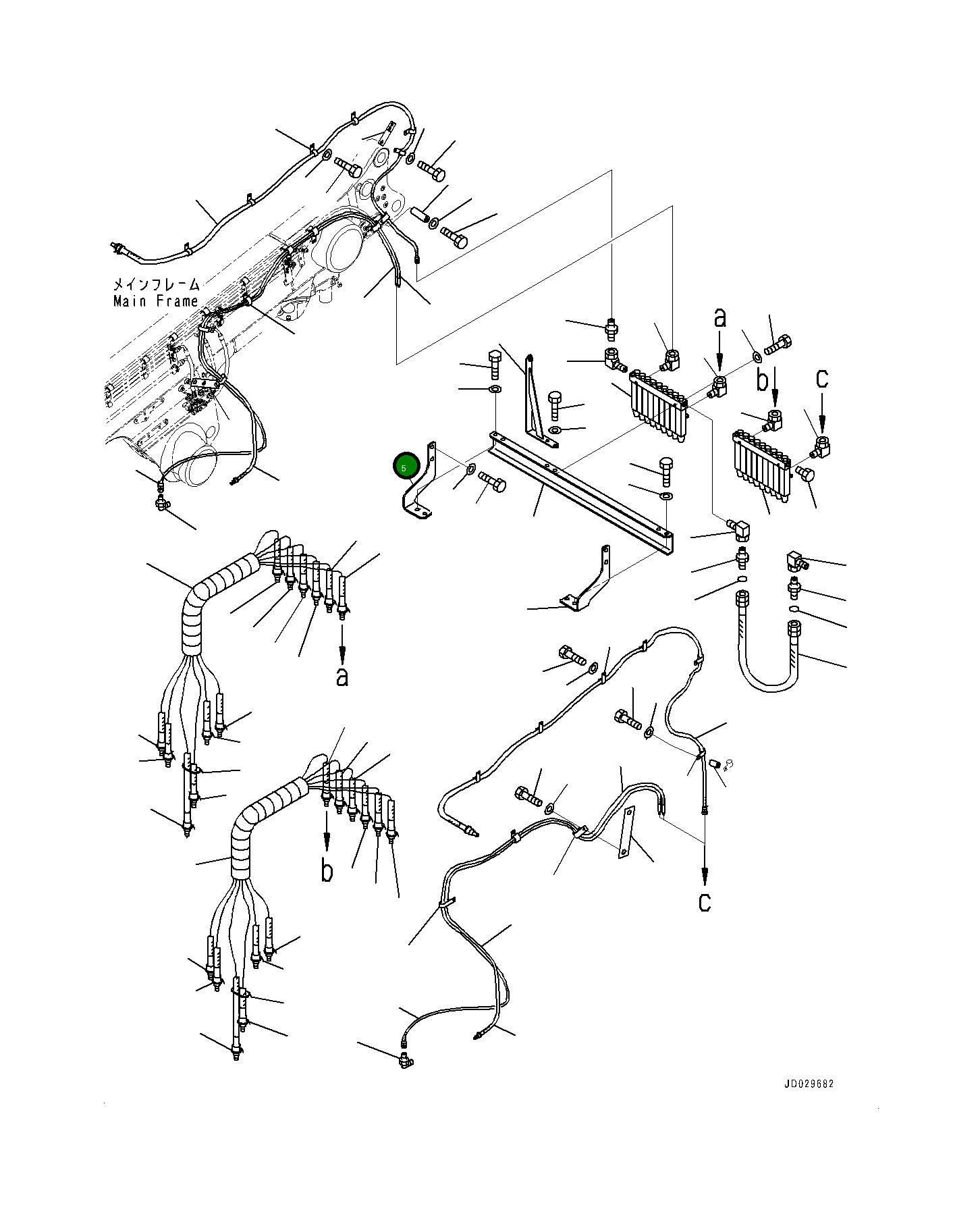 メインフレーム
Main Frame

a
b
c
5
a
b
c

JD029682