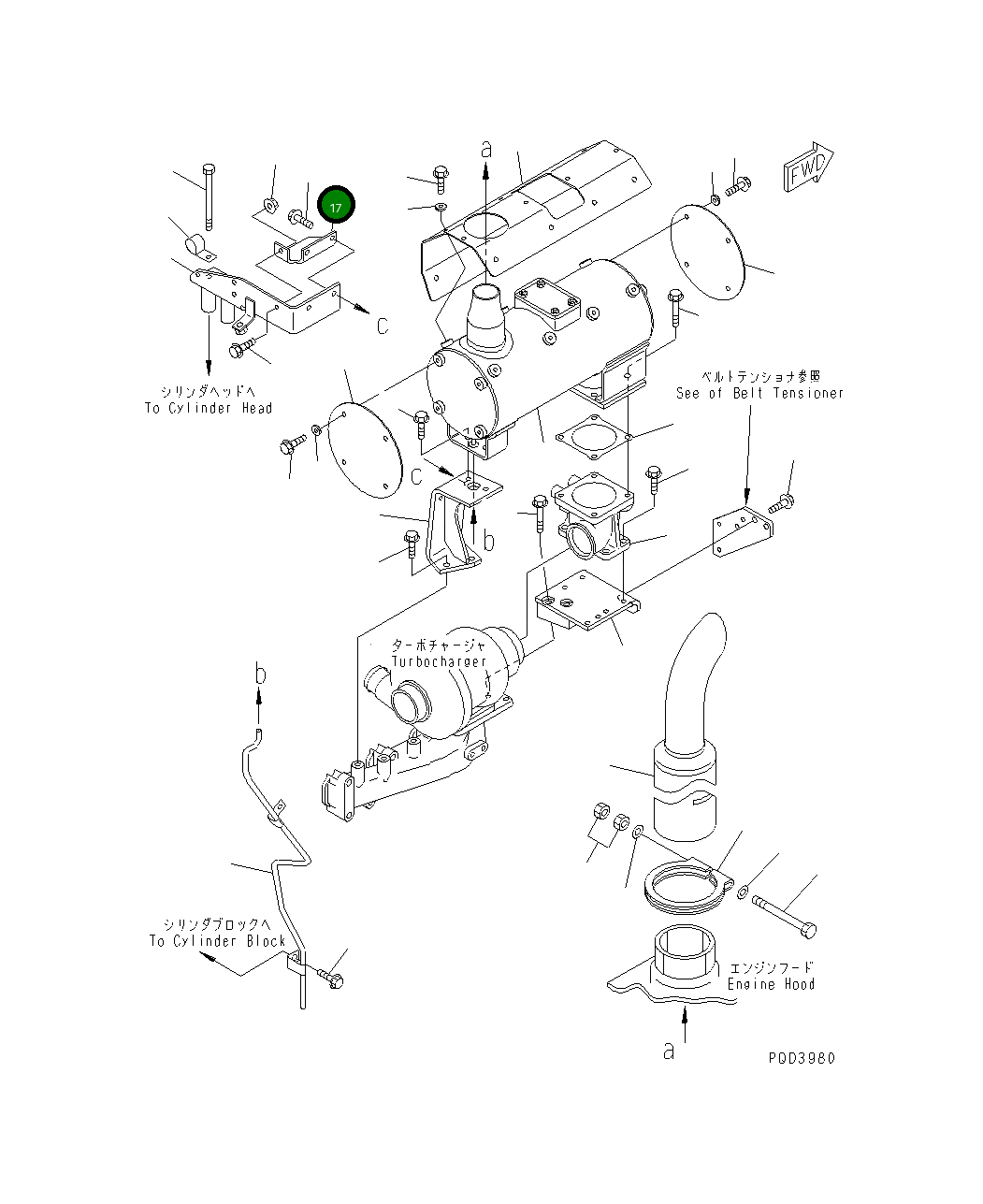 a

FWD

17

C

シリンダヘッドへ
To Cylinder Head

ベルトテンショナ参照
See of Belt Tensioner

C

b

ターボチャージャ
Turbocharger

b

シリンダブロックへ
To Cylinder Block

エンジンフード
Engine Hood

a

P0D3980