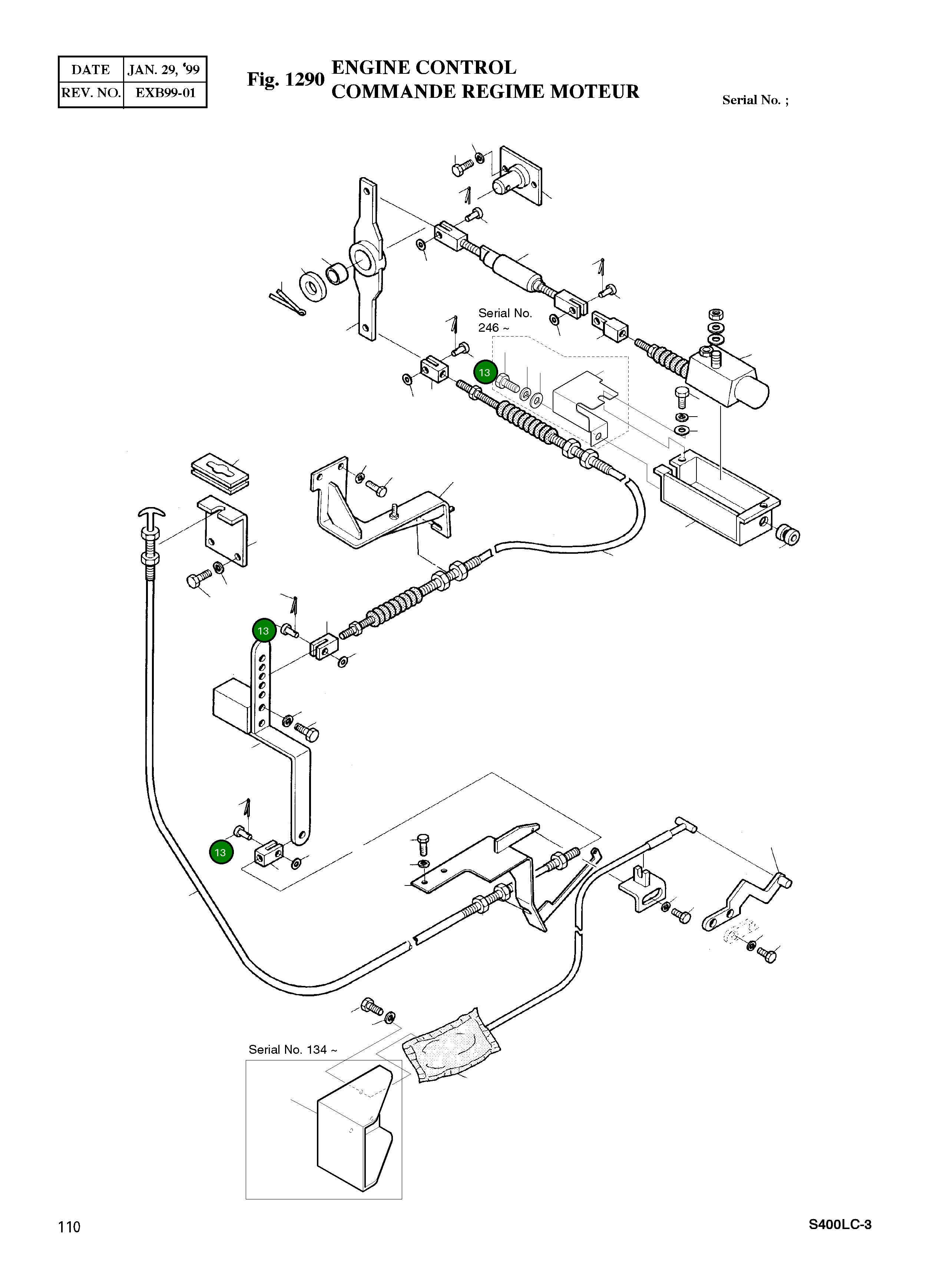 | DATE | JAN. 29, '99 |
|---|---|
| REV. NO. | EXB99-01 |

Fig. 1290 ENGINE CONTROL
COMMANDE REGIME MOTEUR

Serial No. ;

Serial No. 246 ~

13

13

13

Serial No. 134 ~

110

S400LC-3