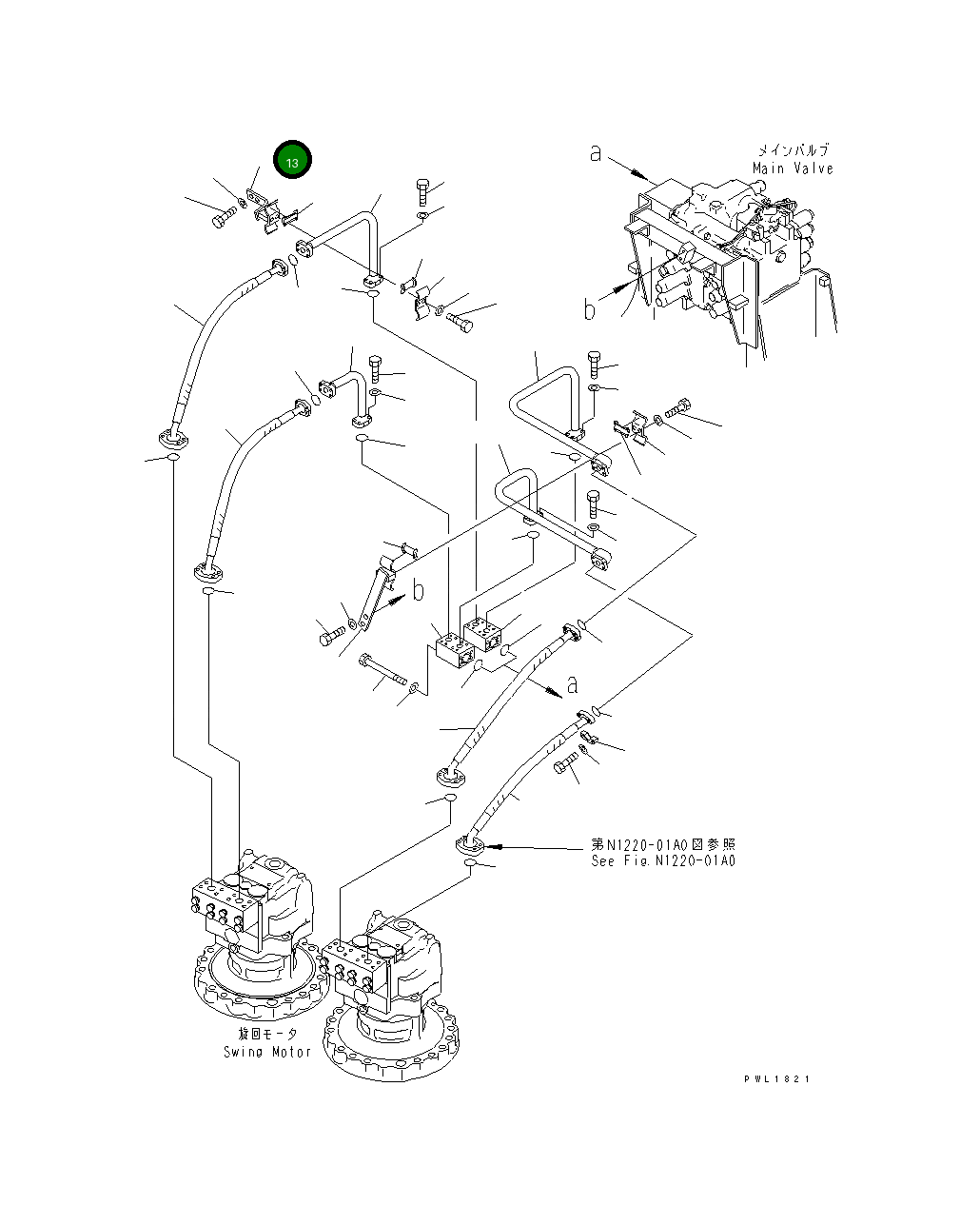 13

a

メインバルブ
Main Valve

b

b

a

第N1220-01A0図参照
See Fig.N1220-01A0

旋回モータ
Swing Motor

PWL1821