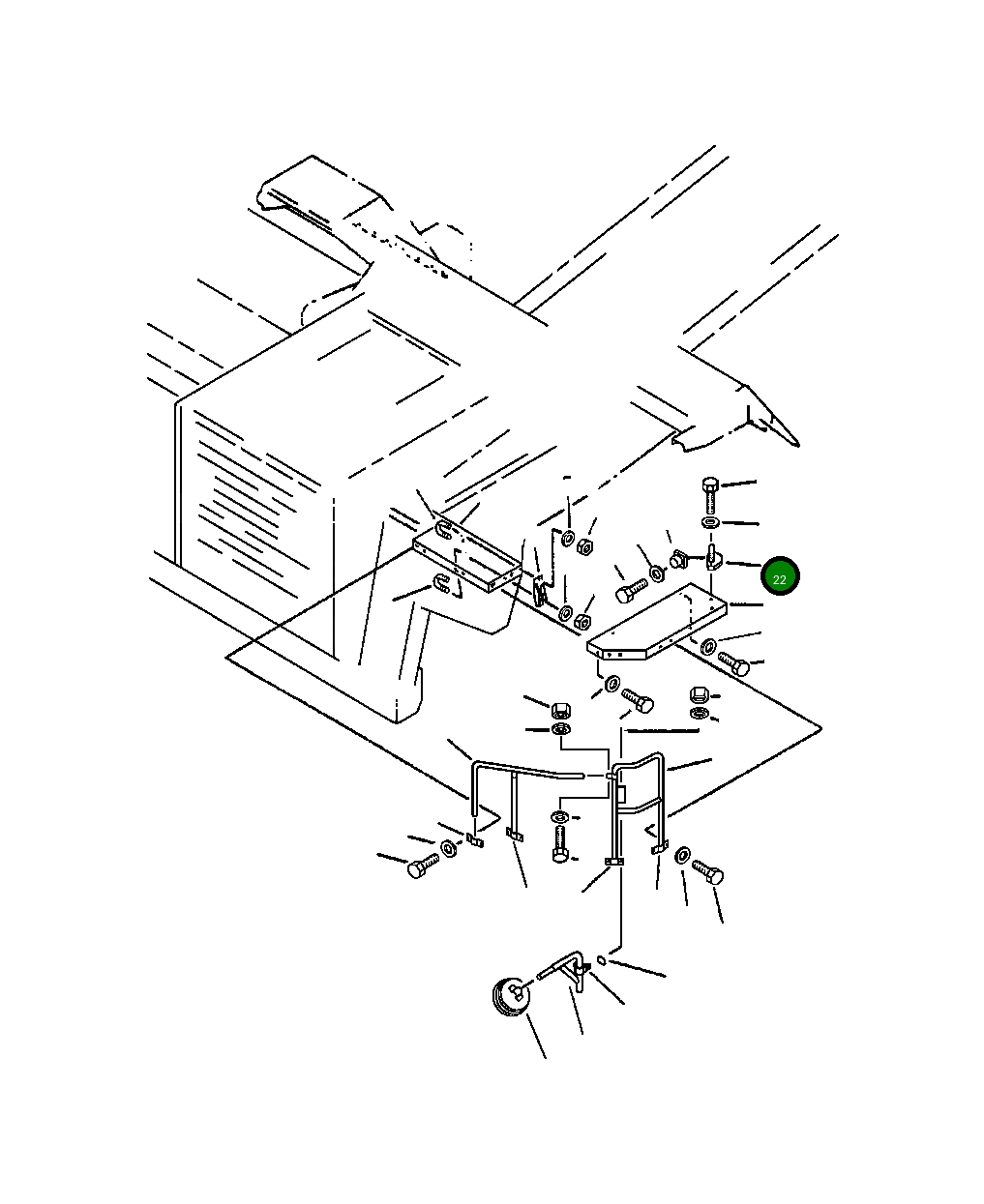 22