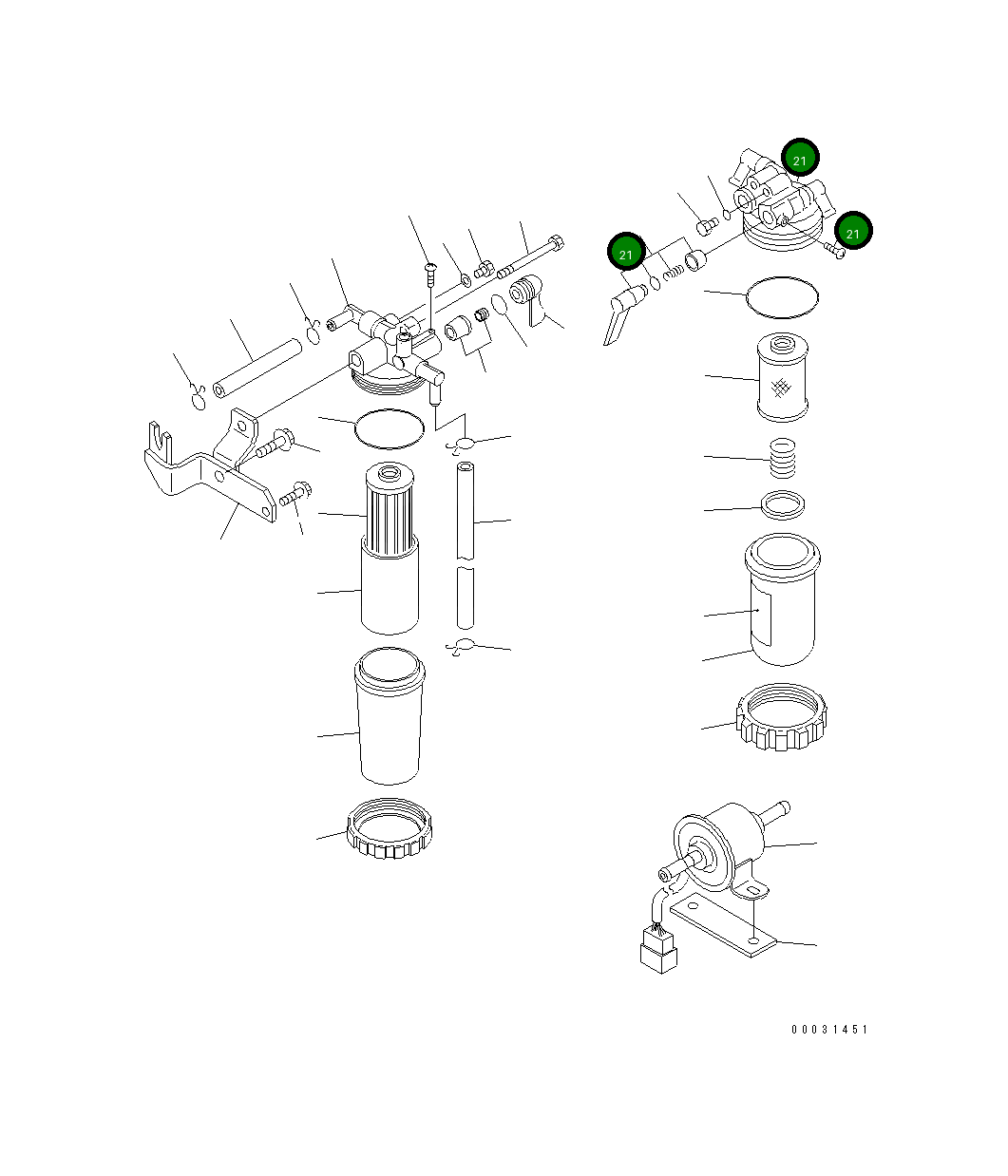 21
21
21
00031451