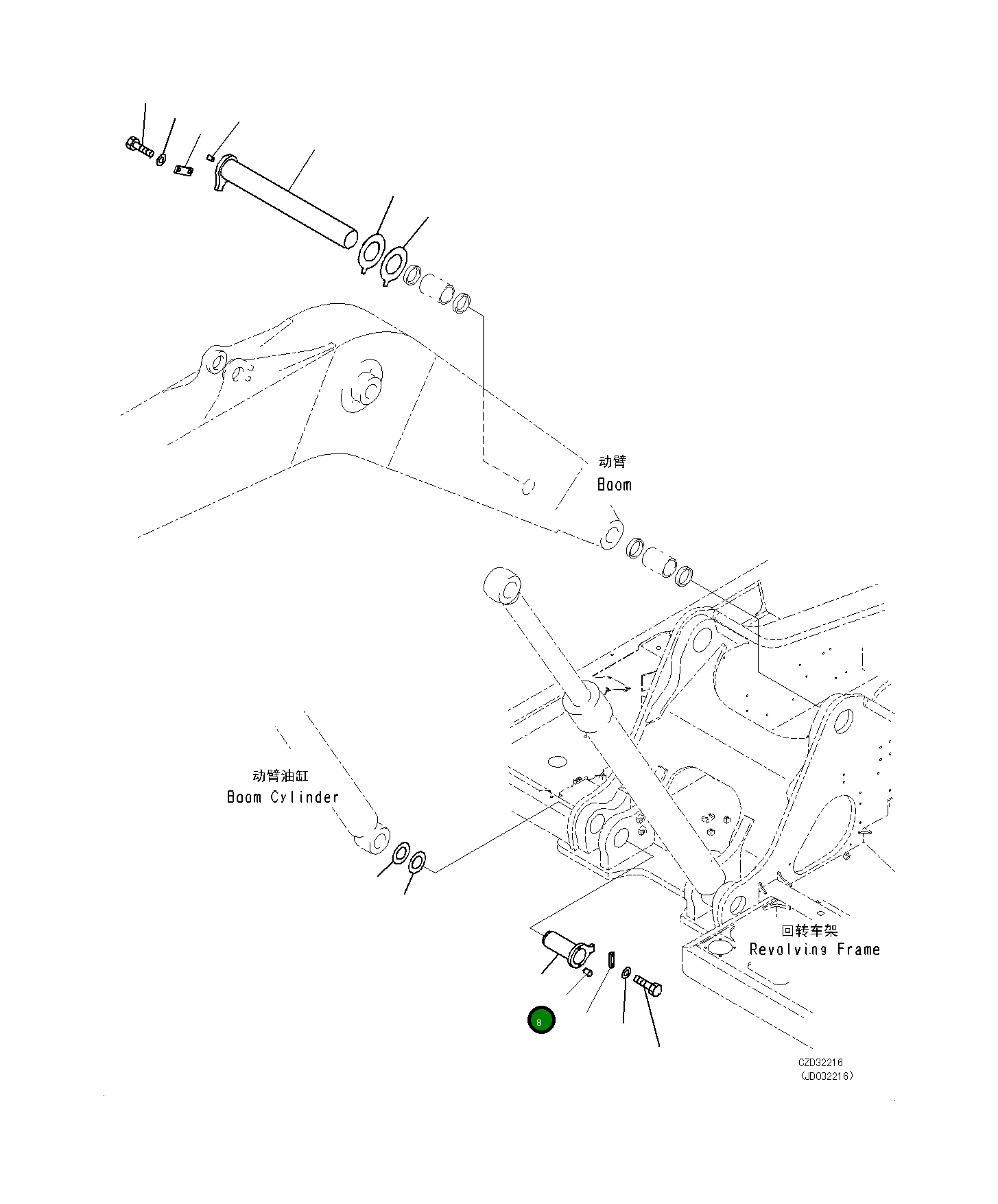 动臂
Boom

动臂油缸
Boom Cylinder

回转车架
Revolving Frame

8

CZD32216
(JD032216)