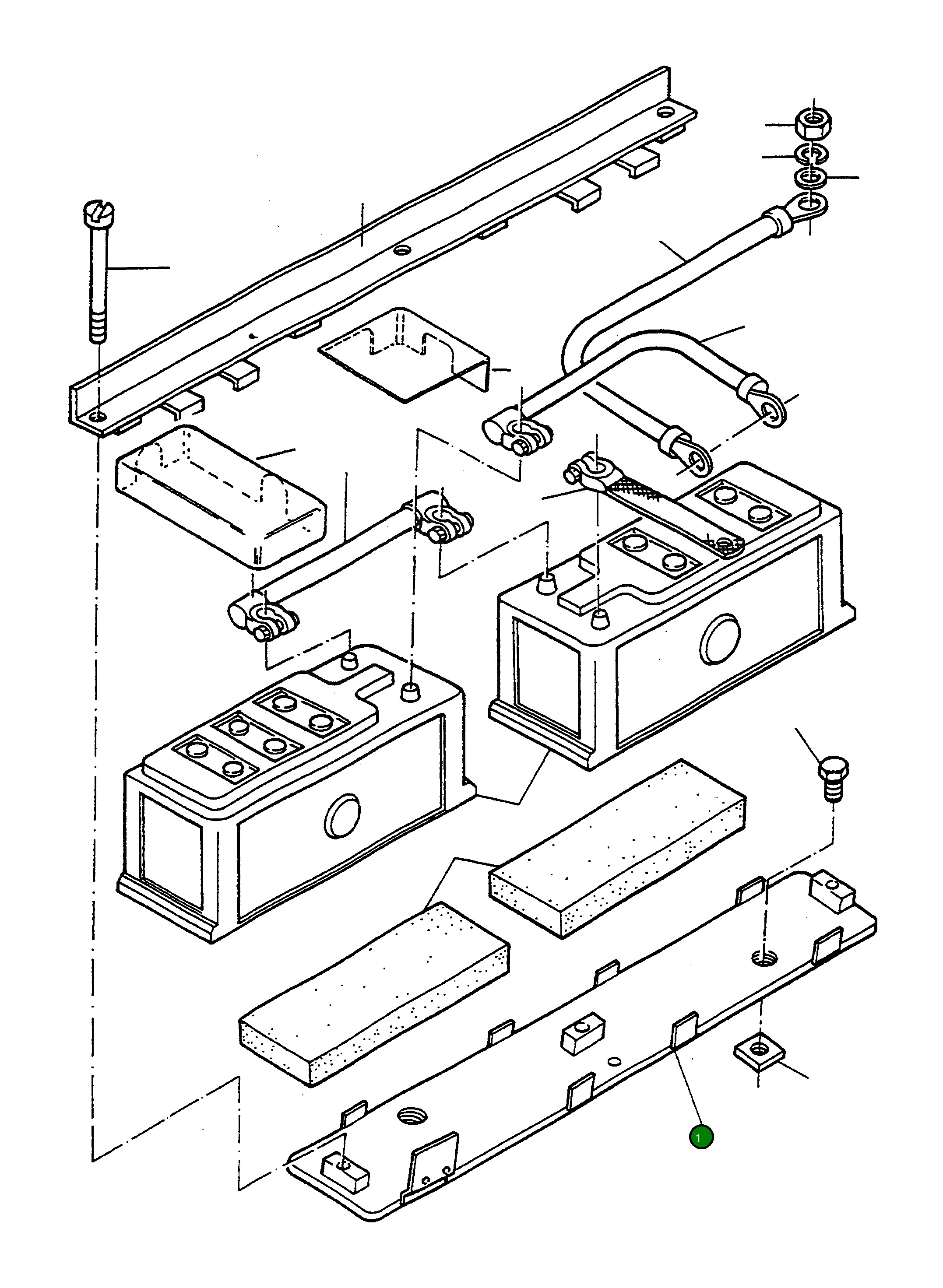 1