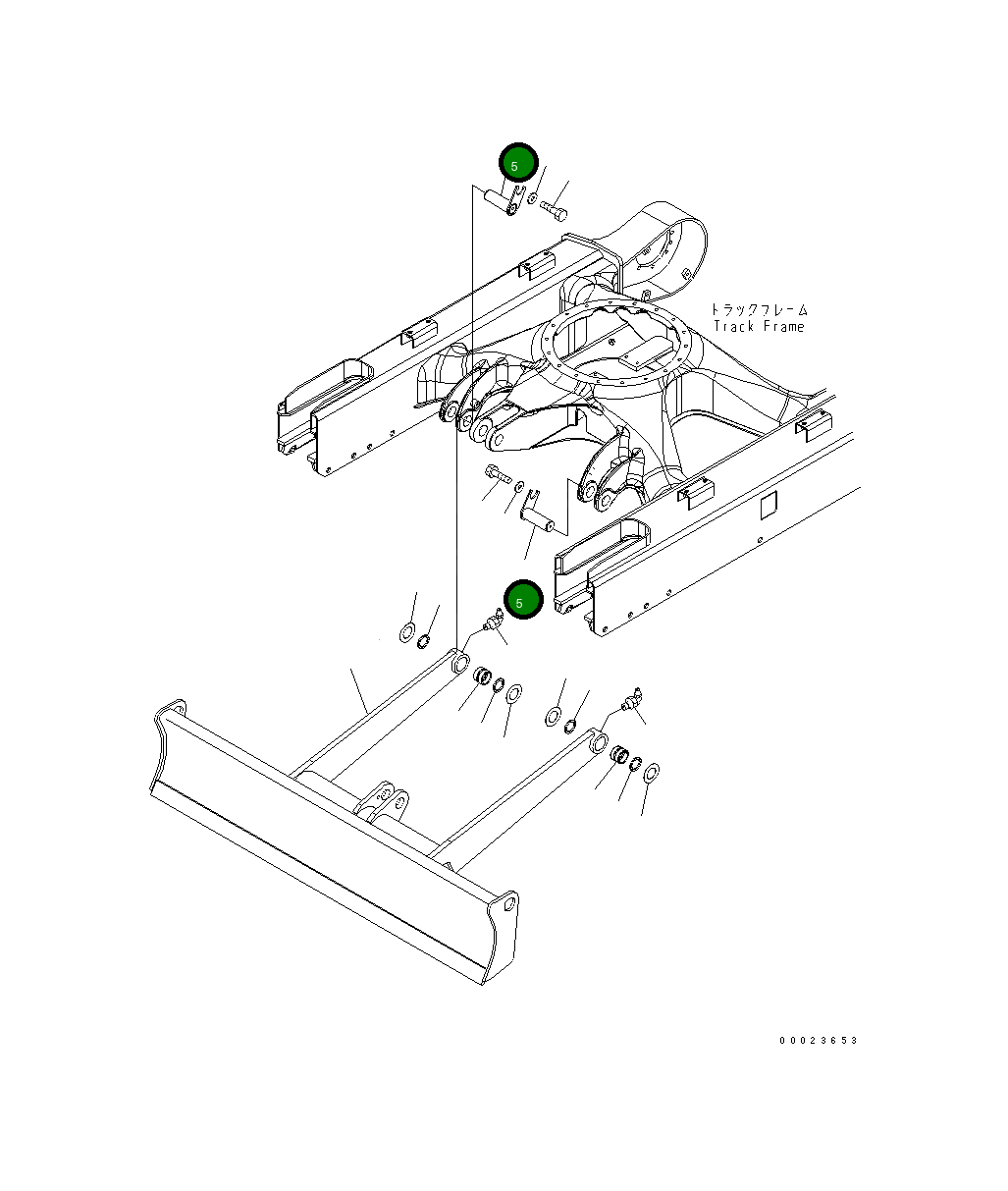 5

トラックフレーム
Track Frame

5

00023653