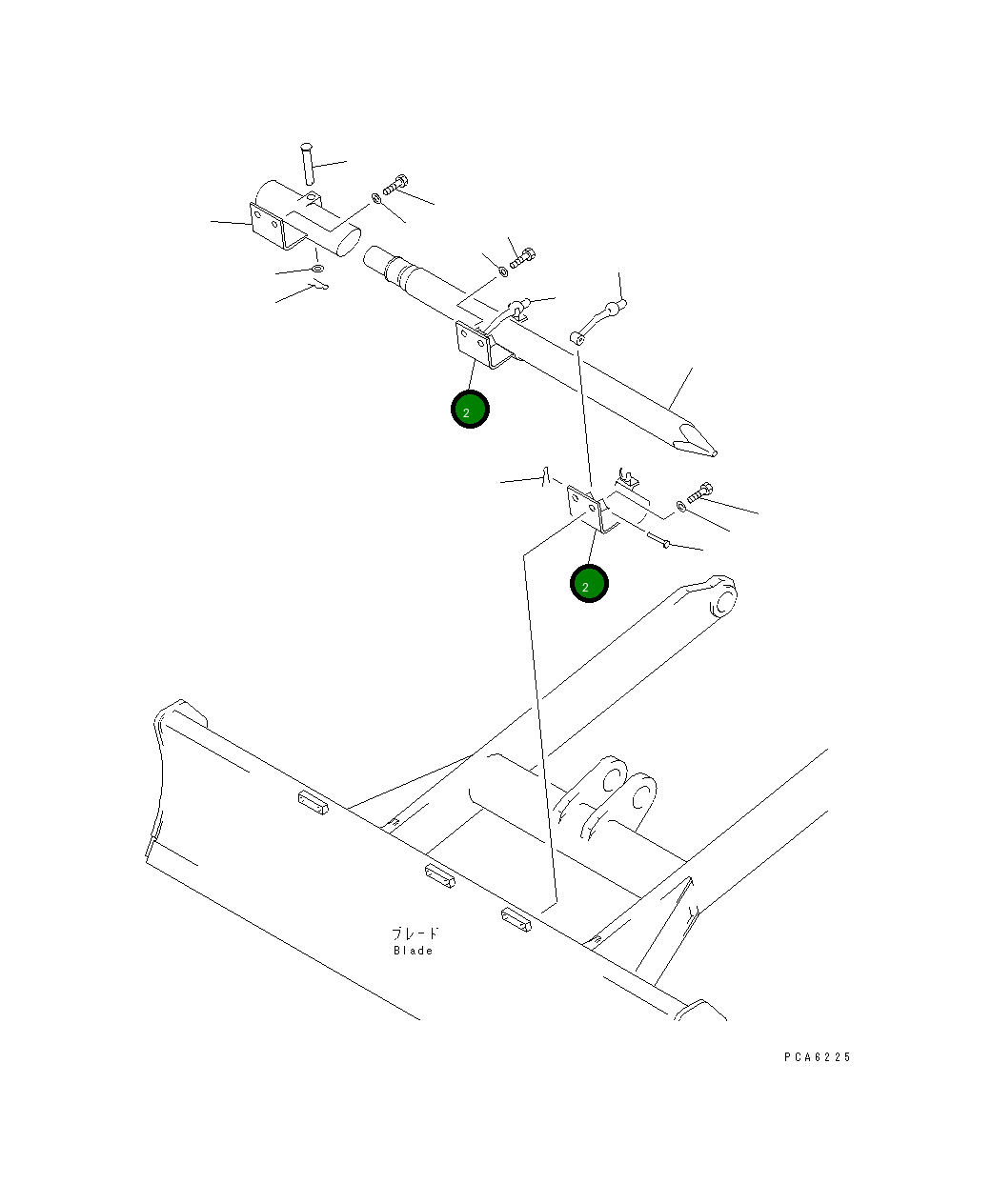 2

2

ブレード
Blade

PCA6225