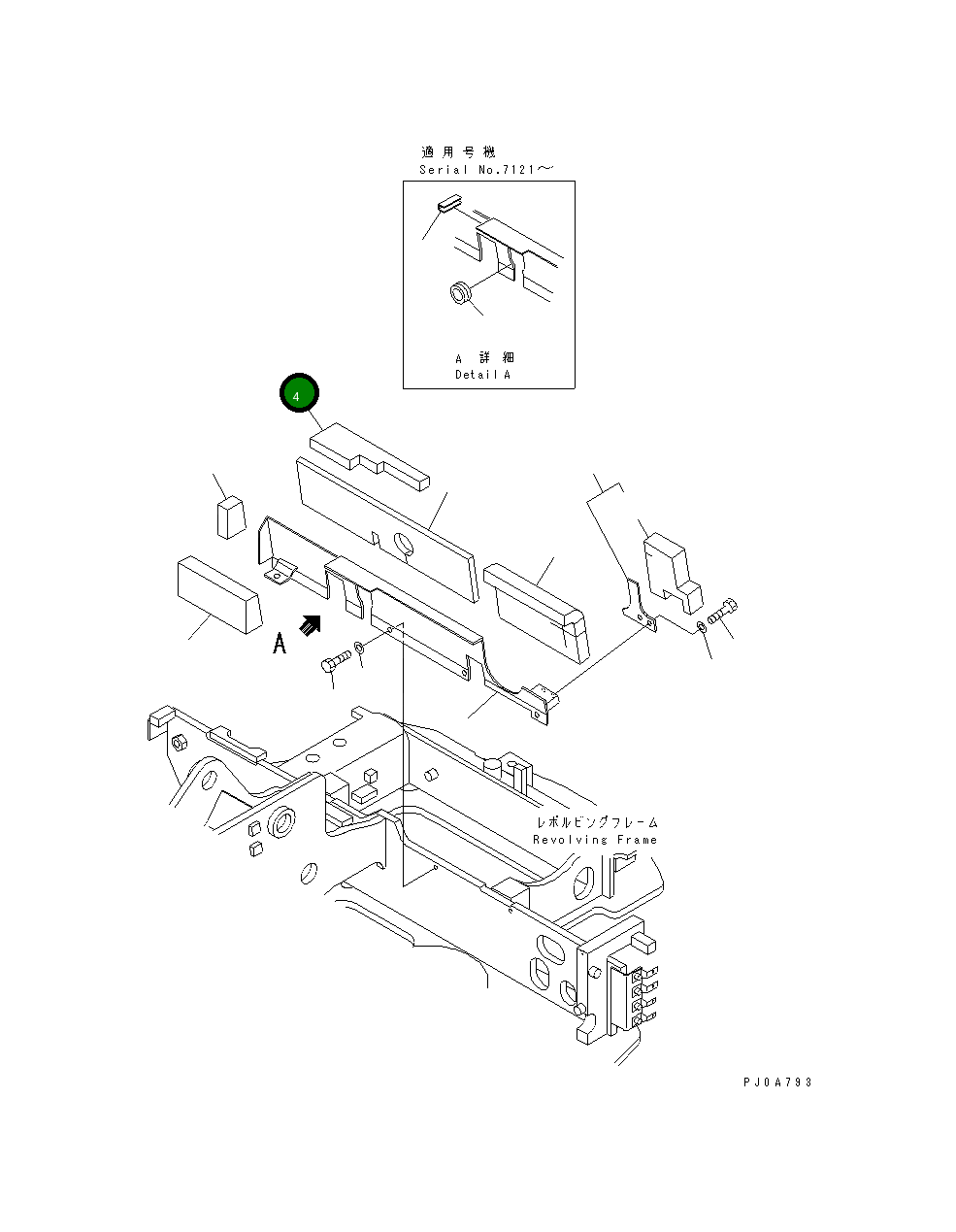 適用号機
Serial No.7121～

A 詳細
Detail A

4

A

レボルビングフレーム
Revolving Frame

PJ0A793