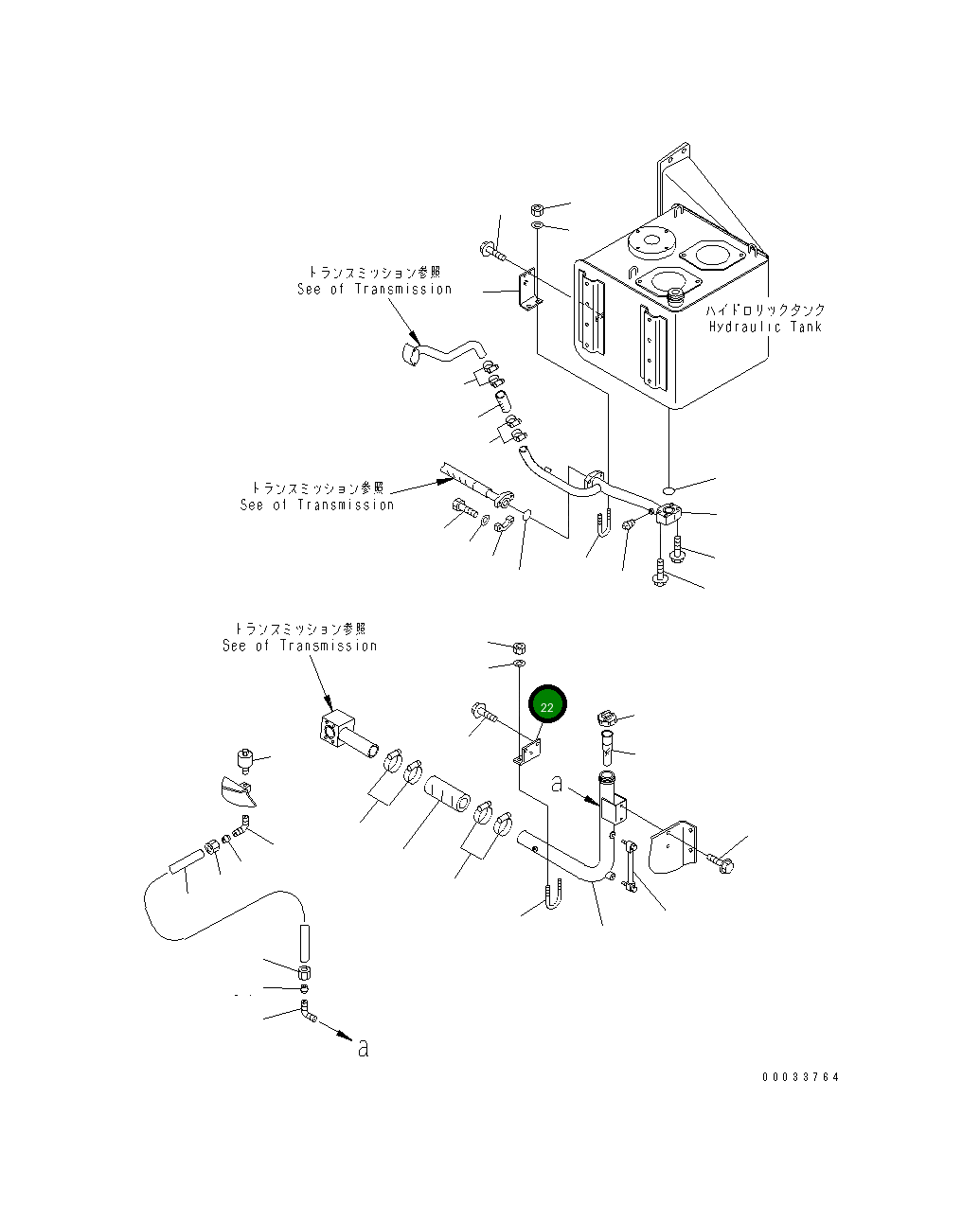 トランスミッション参照
See of Transmission

ハイドロリックタンク
Hydraulic Tank

トランスミッション参照
See of Transmission

トランスミッション参照
See of Transmission

22

a

a

00033764