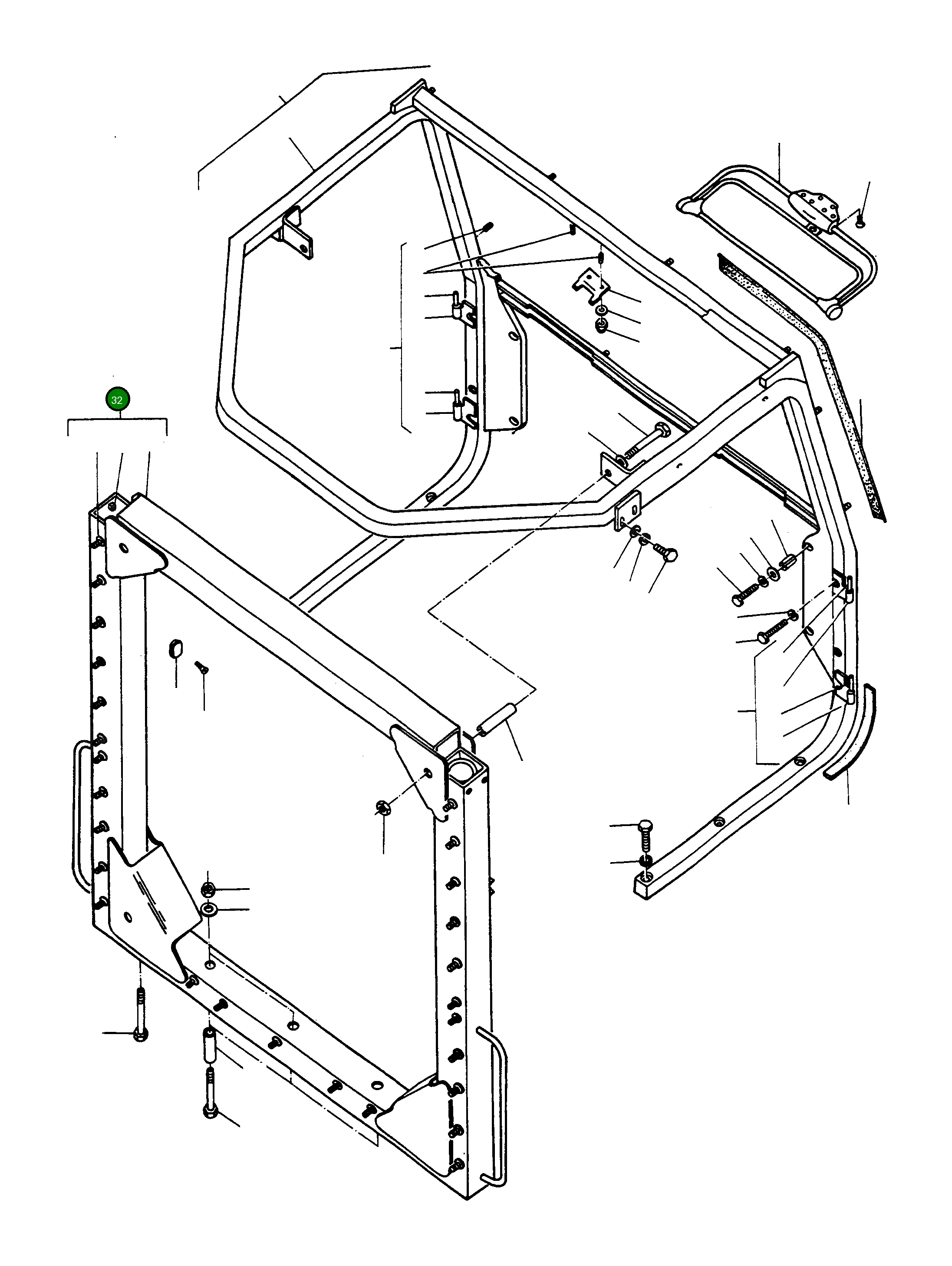 32