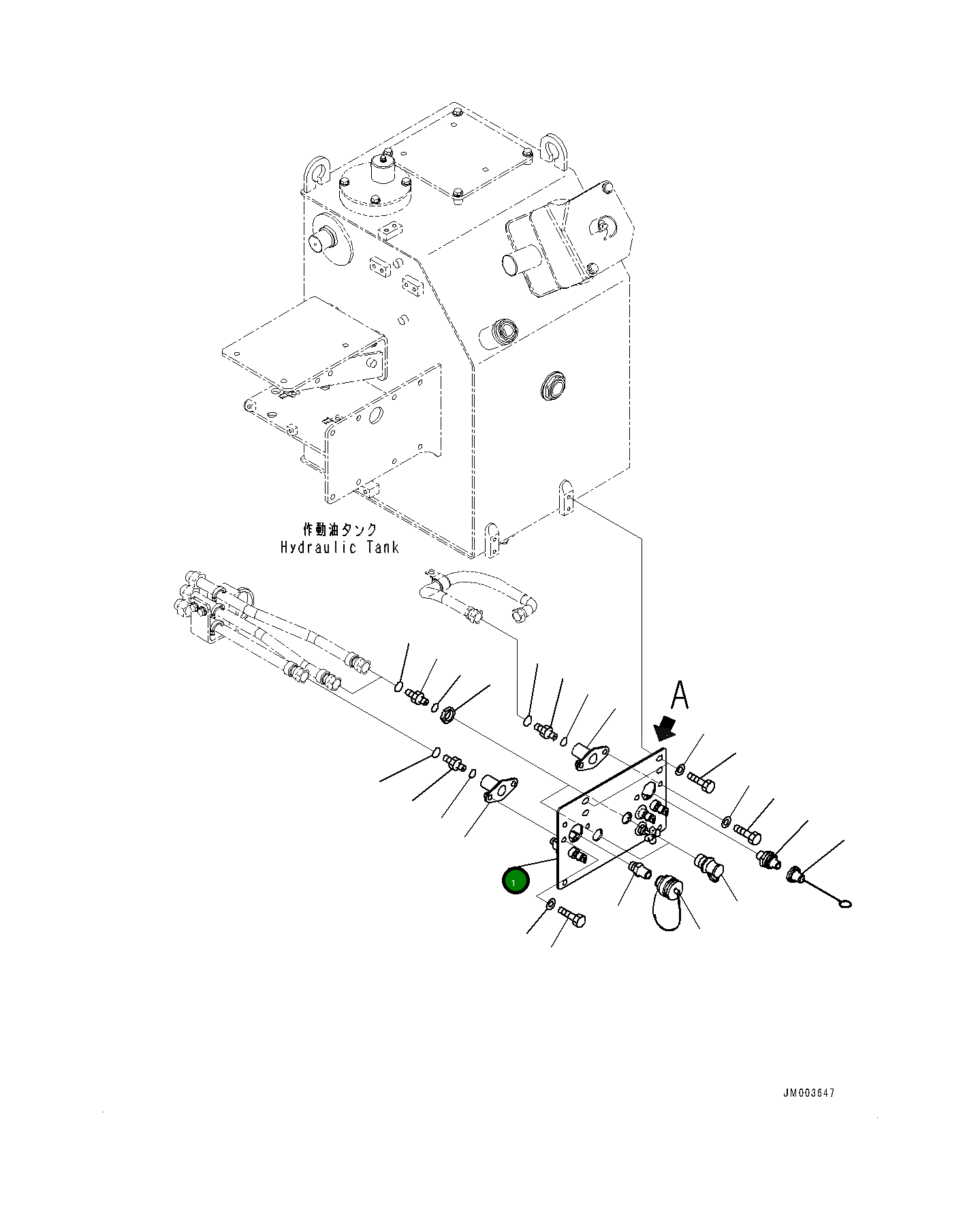 作動油タンク
Hydraulic Tank

A

1

JM003647