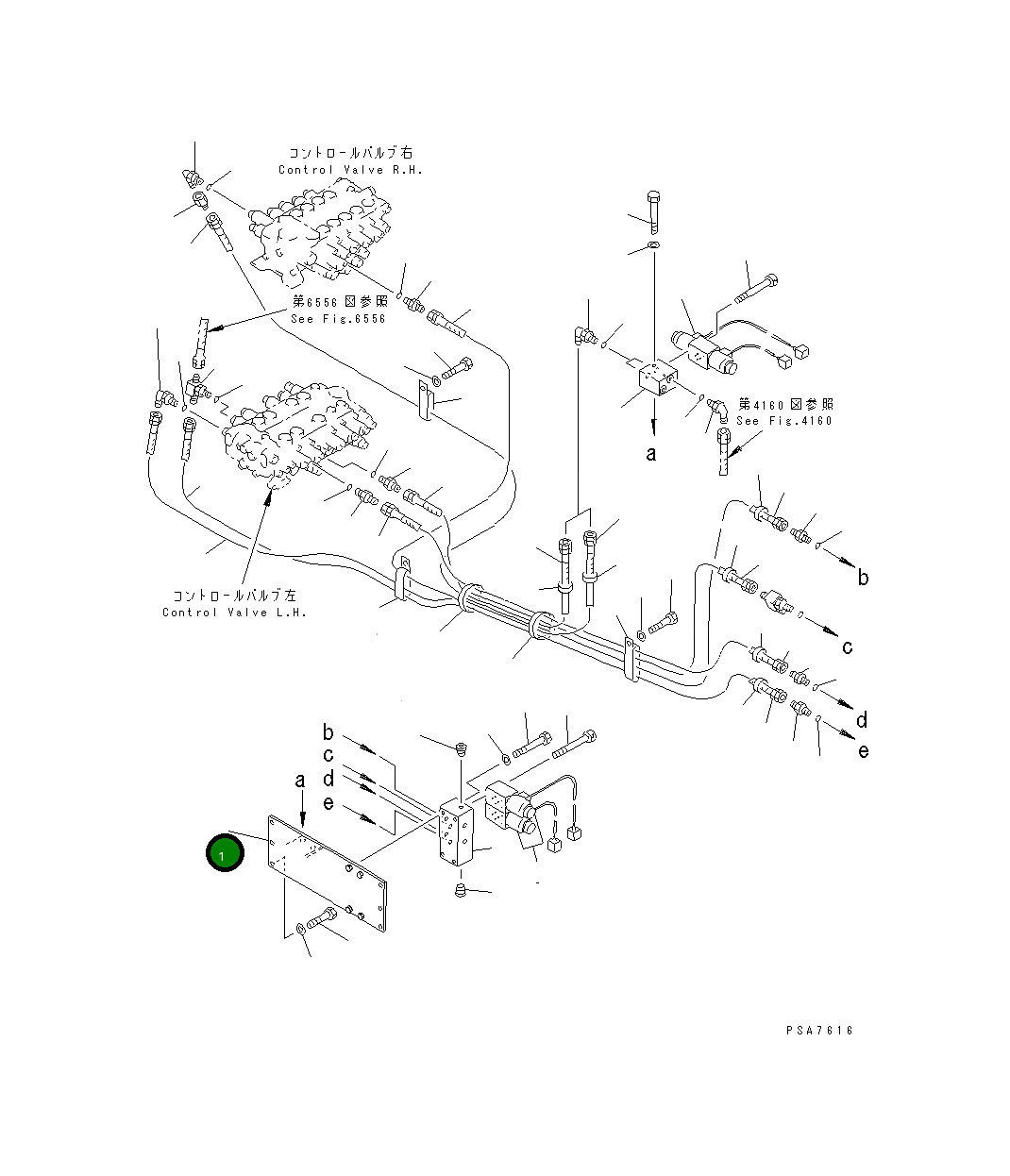 コントロールバルブ右
Control Valve R.H.

第6556図参照
See Fig.6556

第4160図参照
See Fig.4160

a

b

c

d

e

コントロールバルブ左
Control Valve L.H.

b
c
d
e

a

1

PSA7616