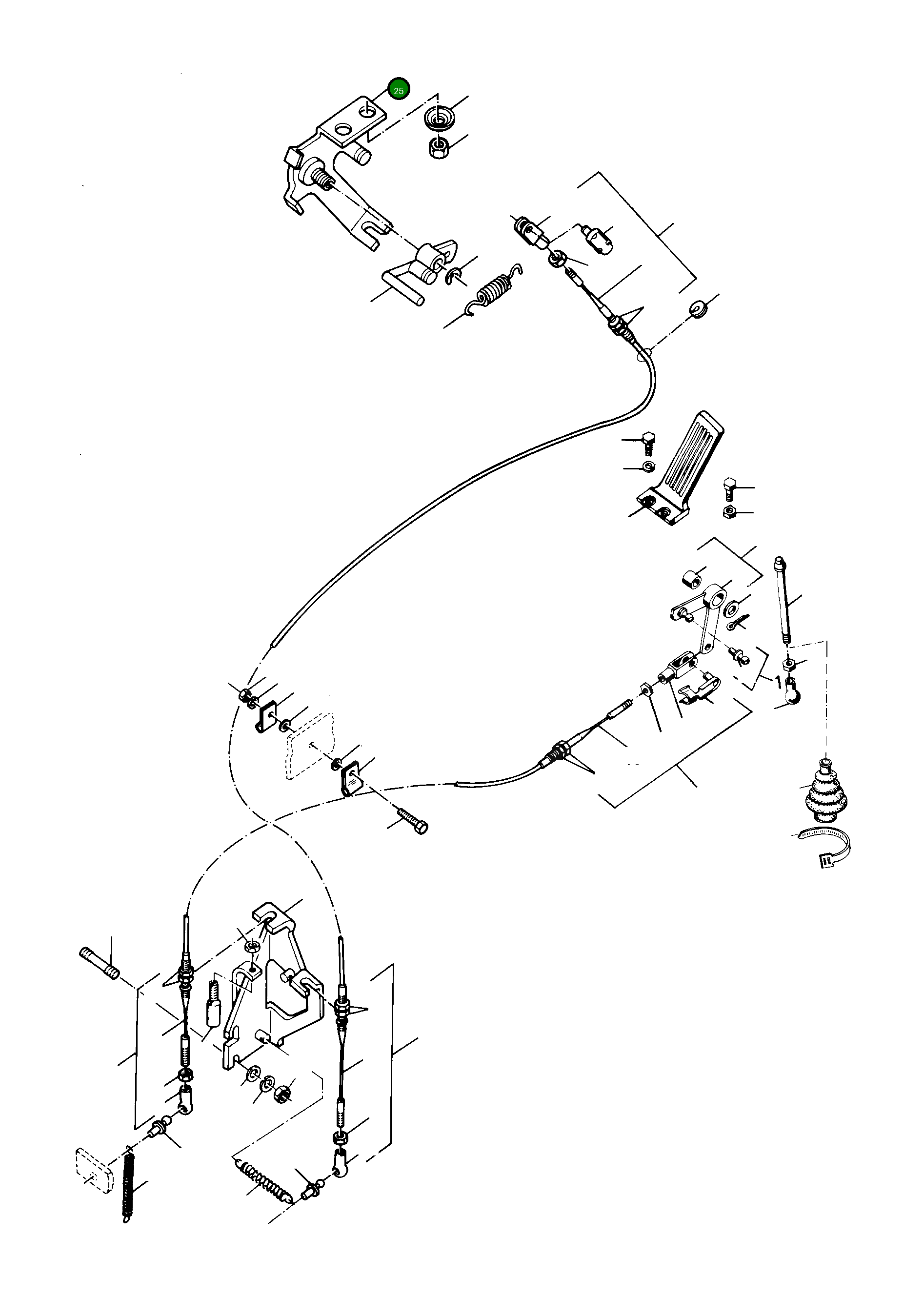 25